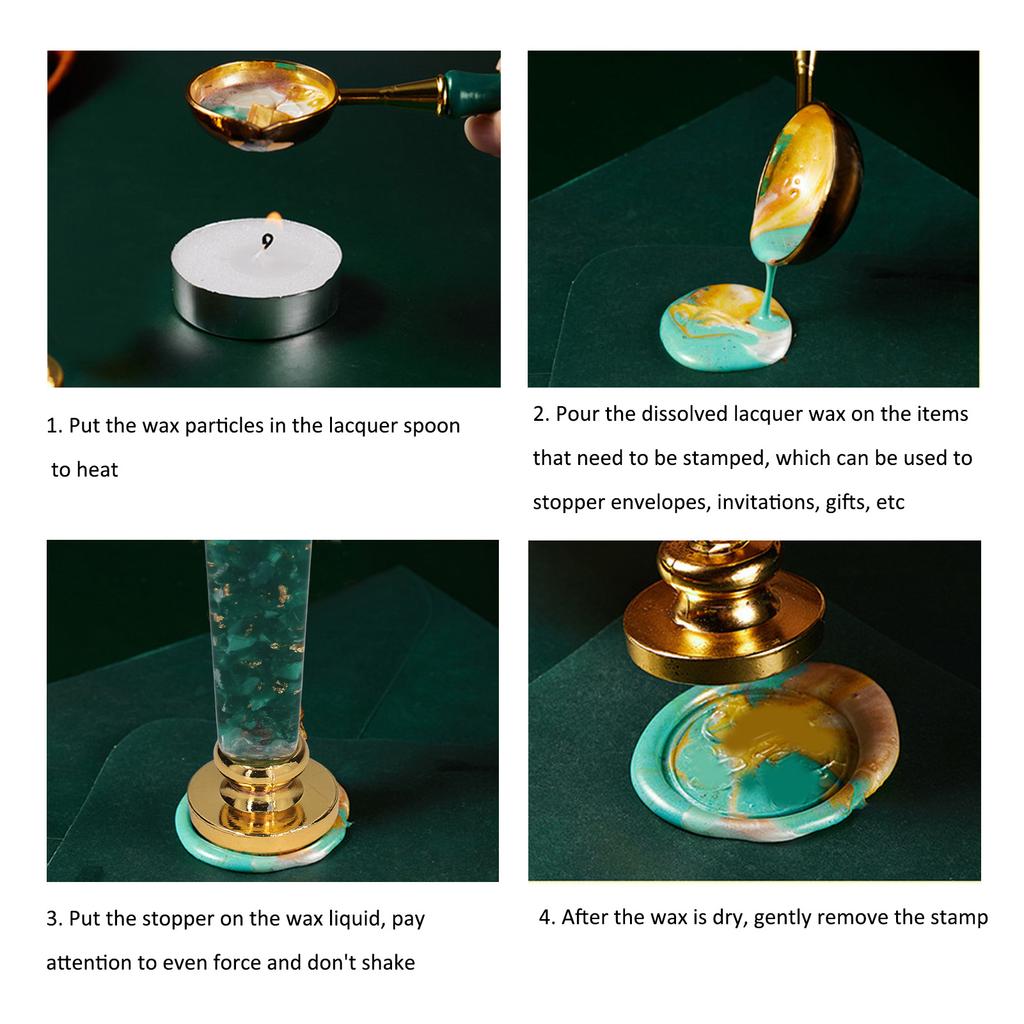 1. Put the wax particles in the lacquer spoon to heat

2. Pour the dissolved lacquer wax on the items that need to be stamped, which can be used to stopper envelopes, invitations, gifts, etc

3. Put the stopper on the wax liquid, pay attention to even force and don't shake

4. After the wax is dry, gently remove the stamp