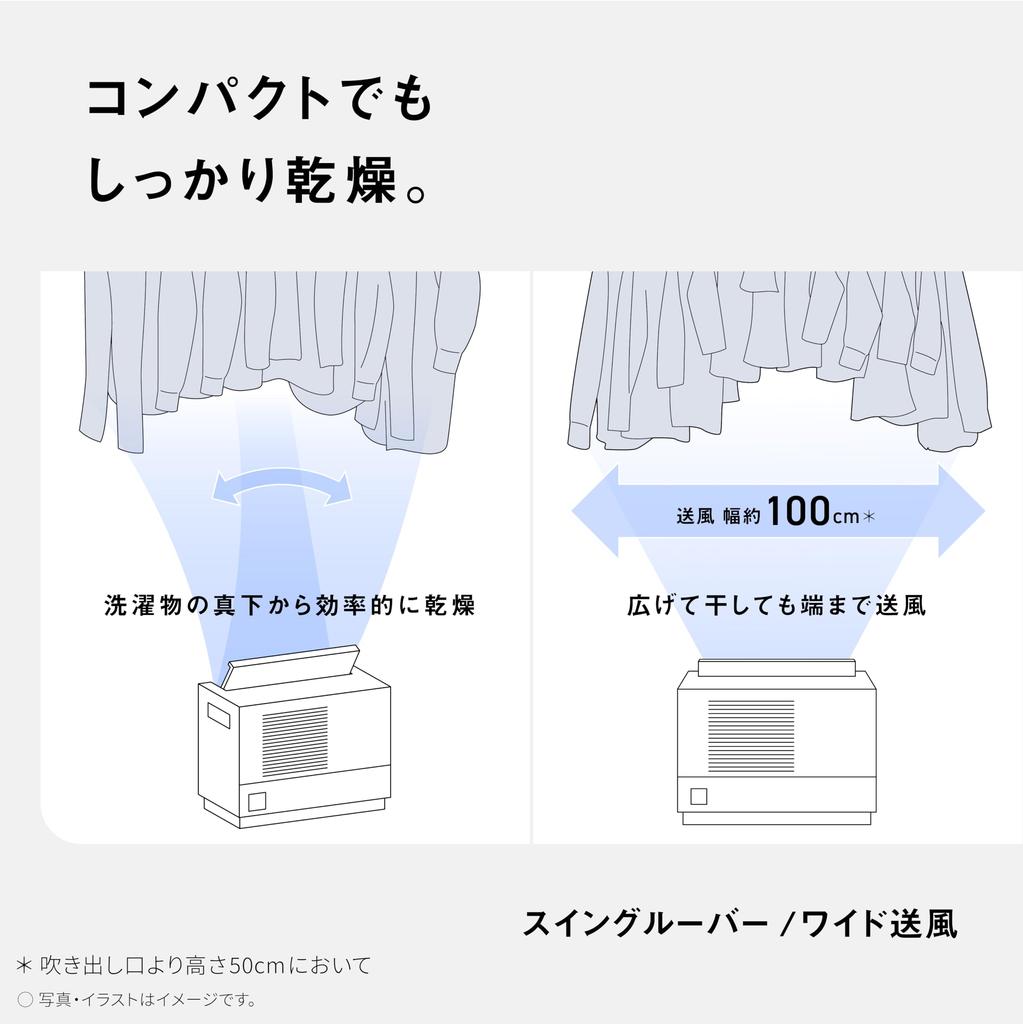 コンパクトでも
しっかり乾燥。

洗濯物の真下から効率的に乾燥

送風 幅約100cm＊

広げて干しても端まで送風

スイングルーバー /ワイド送風

＊ 吹き出し口より高さ50cmにおいて

○ 写真・イラストはイメージです。