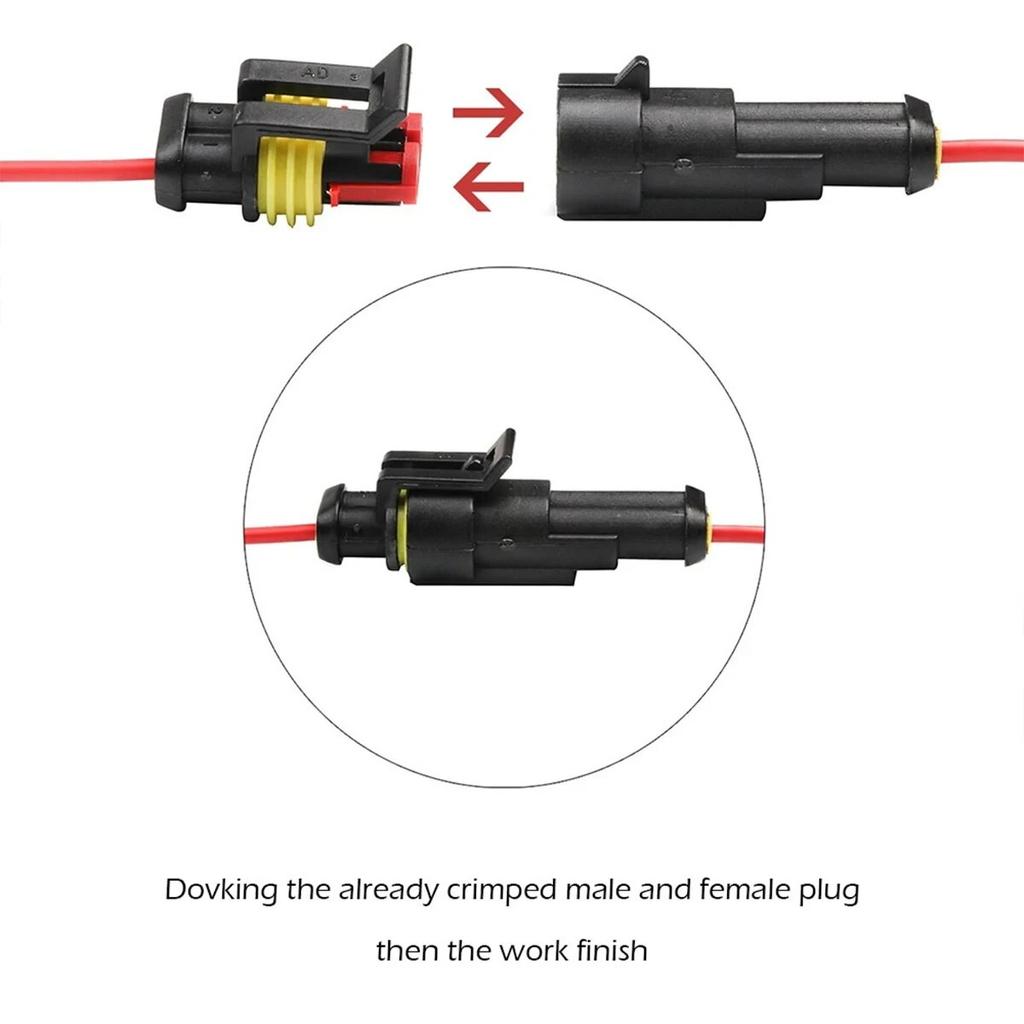 AD

Dovking the already crimped male and female plug

then the work finish