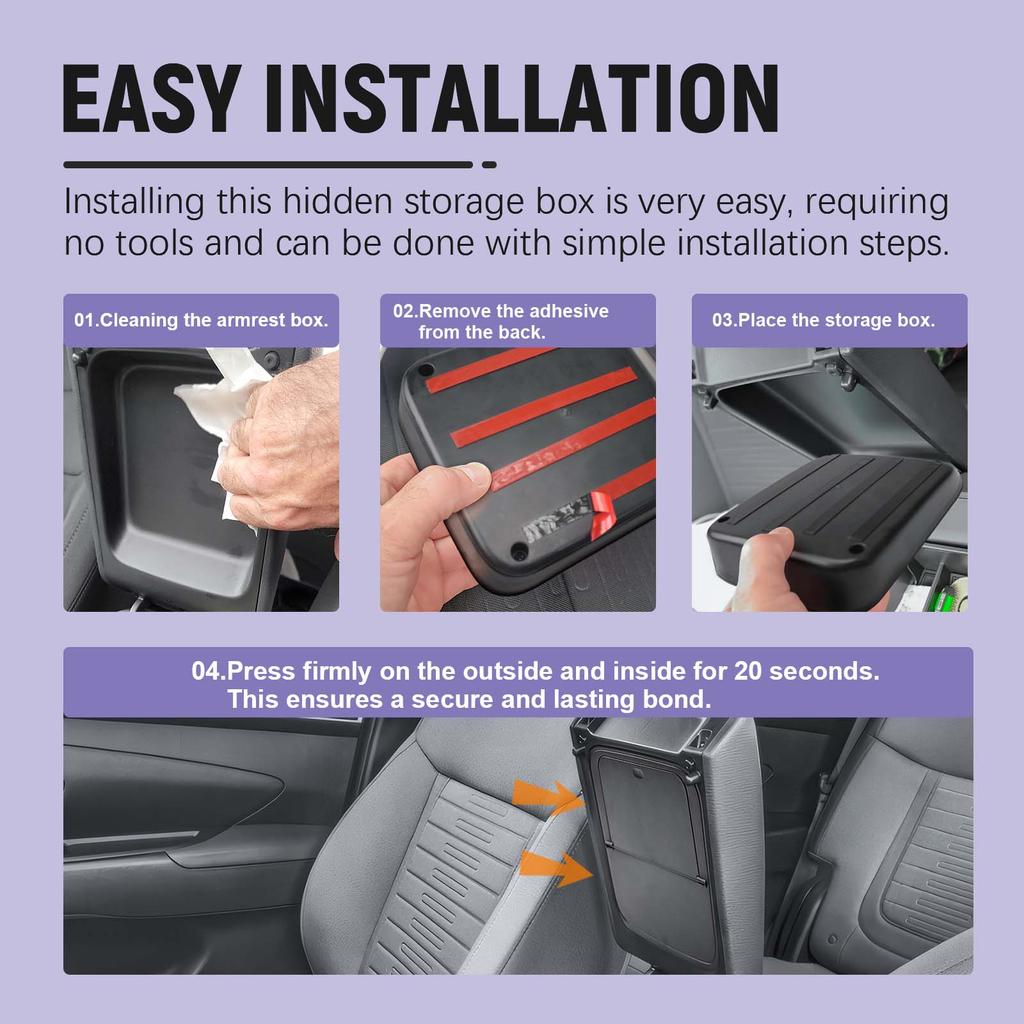 EASY INSTALLATION

Installing this hidden storage box is very easy, requiring no tools and can be done with simple installation steps.

01.Cleaning the armrest box.

02.Remove the adhesive from the back.

03.Place the storage box.

04.Press firmly on the outside and inside for 20 seconds. This ensures a secure and lasting bond.