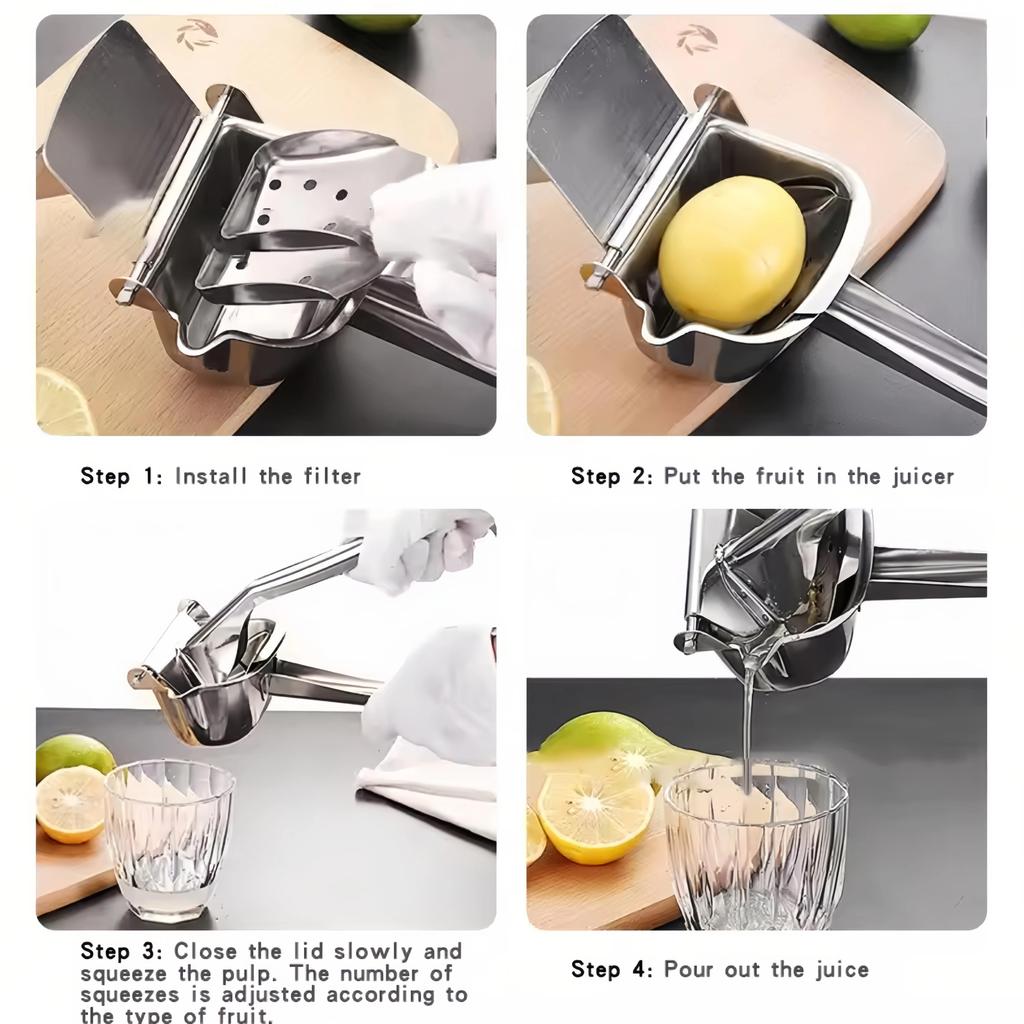 Step 1: Install the filter

Step 2: Put the fruit in the juicer

Step 3: Close the lid slowly and squeeze the pulp. The number of squeezes is adjusted according to the type of fruit.

Step 4: Pour out the juice