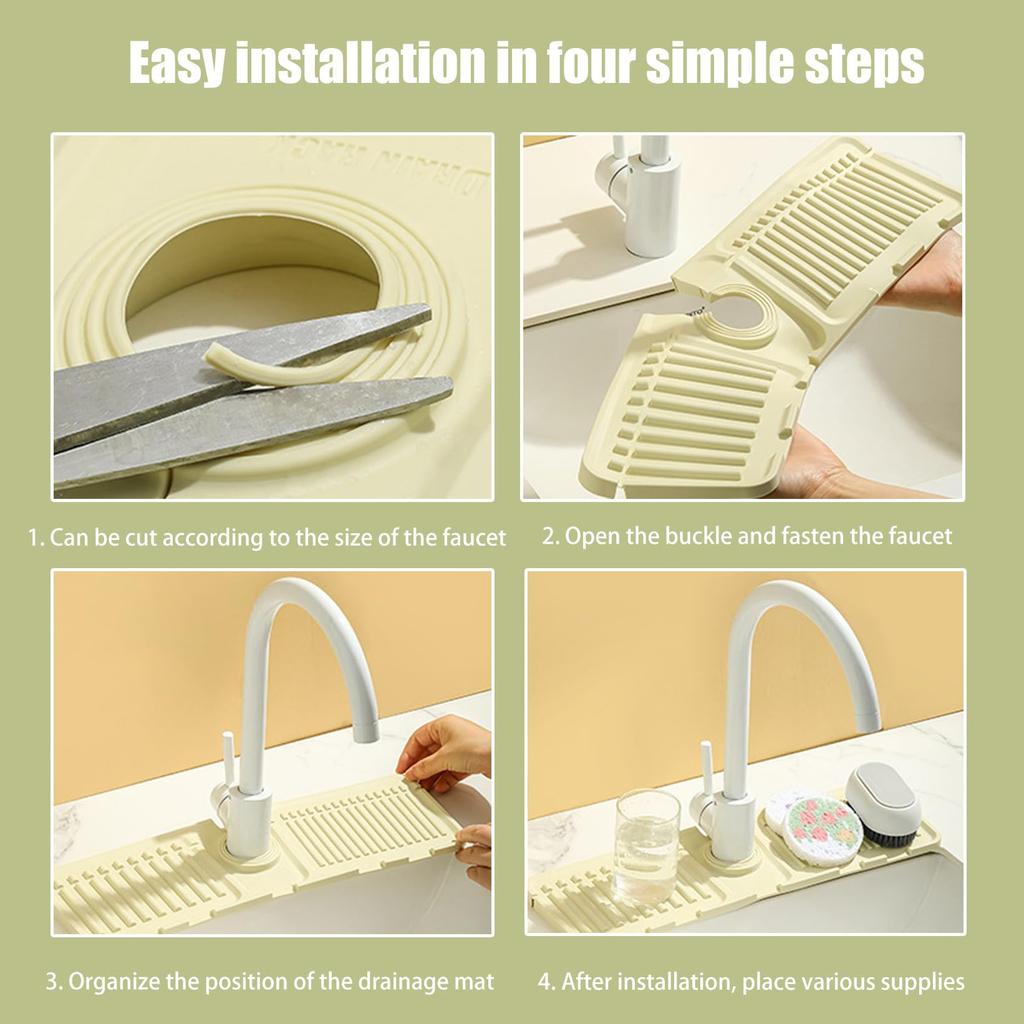 Easy installation in four simple steps

DRAIN RACK

1. Can be cut according to the size of the faucet

2. Open the buckle and fasten the faucet

3. Organize the position of the drainage mat

4. After installation, place various supplies