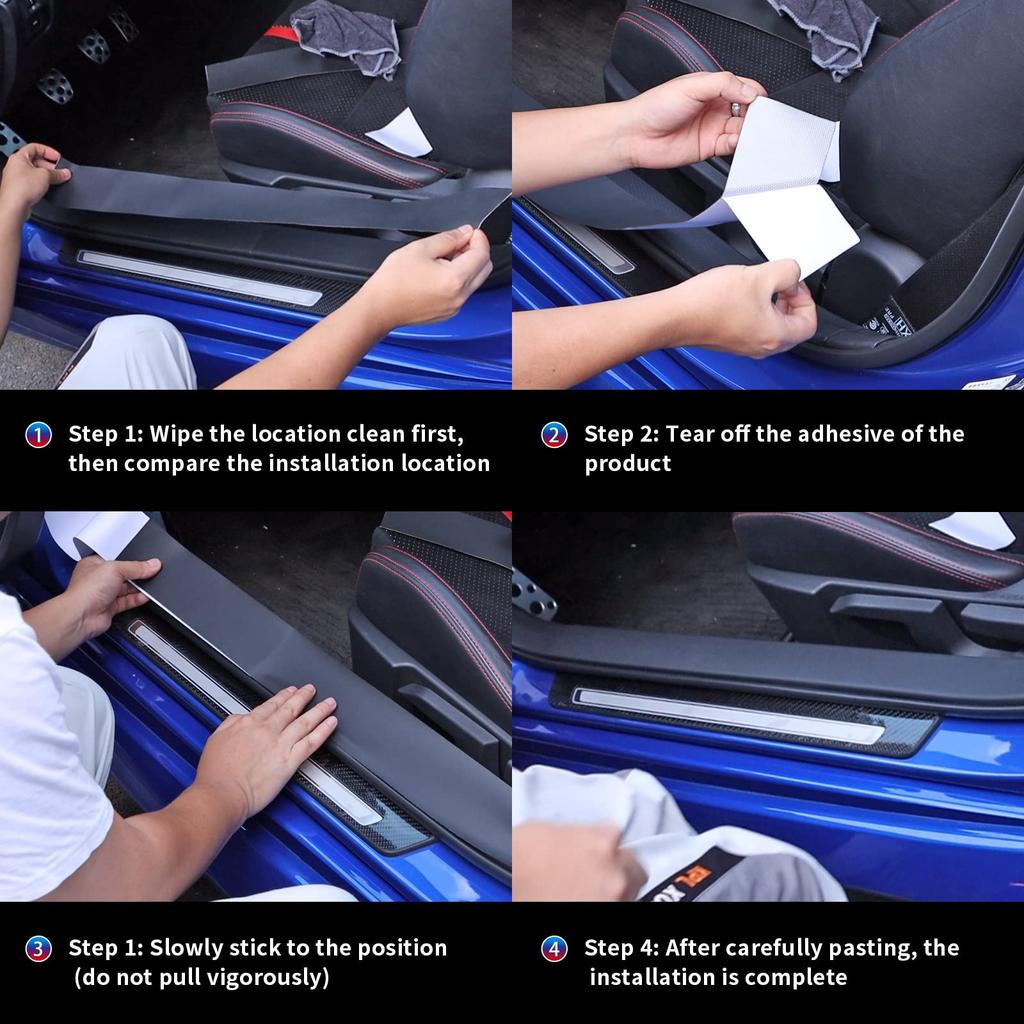 1 Step 1: Wipe the location clean first, then compare the installation location

2 Step 2: Tear off the adhesive of the product

3 Step 1: Slowly stick to the position (do not pull vigorously)

4 Step 4: After carefully pasting, the installation is complete