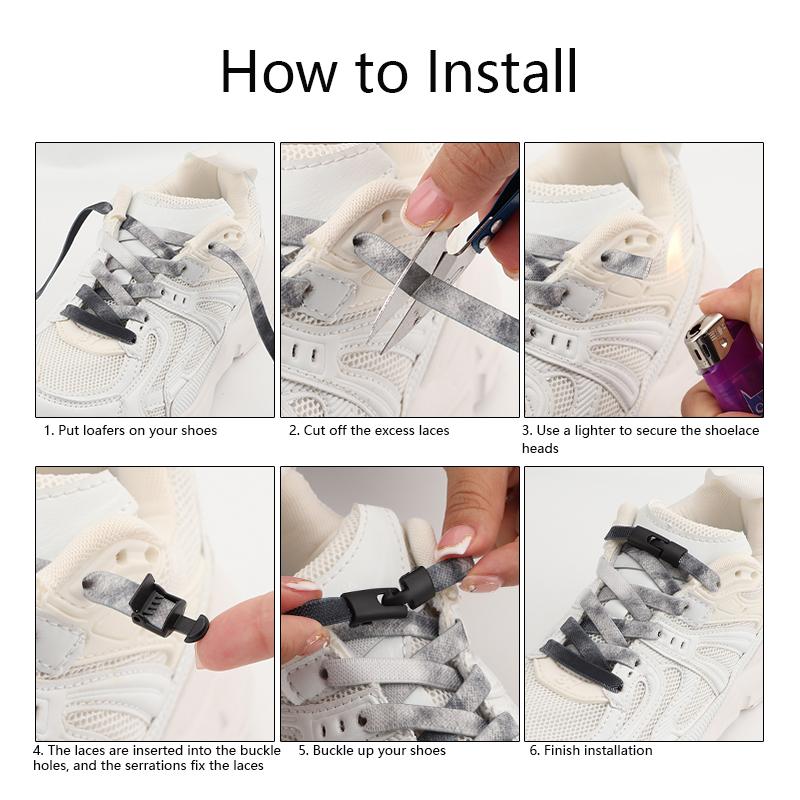 How to Install

1. Put loafers on your shoes

2. Cut off the excess laces

3. Use a lighter to secure the shoelace heads

4. The laces are inserted into the buckle holes, and the serrations fix the laces

5. Buckle up your shoes

6. Finish installation