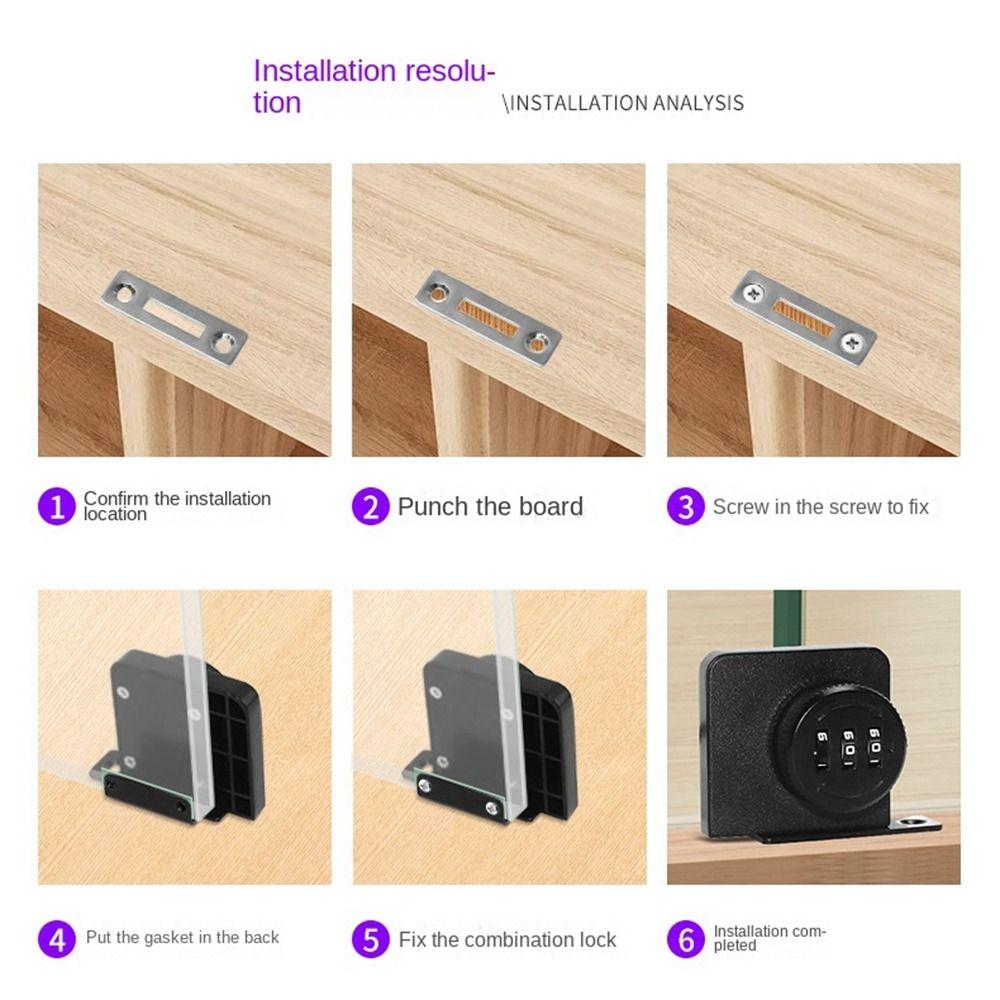 Installation resolution \INSTALLATION ANALYSIS

1 Confirm the installation location

2 Punch the board

3 Screw in the screw to fix

4 Put the gasket in the back

5 Fix the combination lock

6 Installation completed