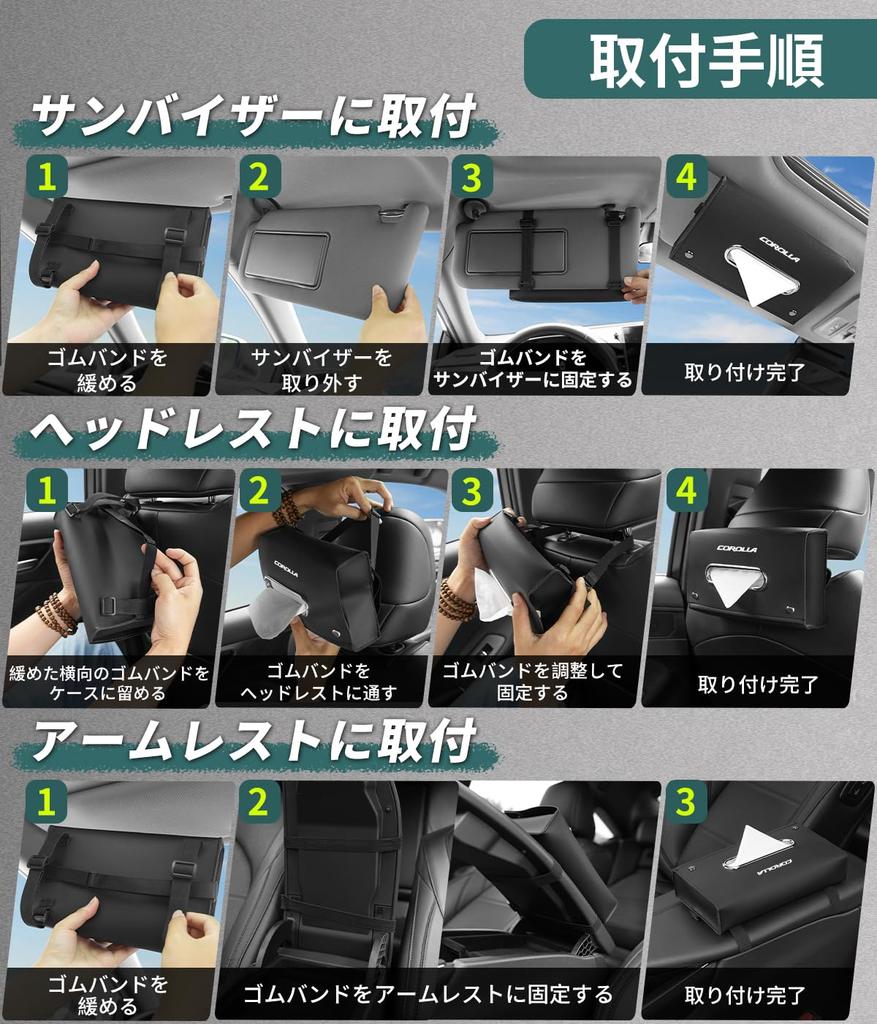 取付手順

サンバイザーに取付

1
ゴムバンドを緩める

2
サンバイザーを取り外す

3
ゴムバンドをサンバイザーに固定する

4
COROLLA
取り付け完了

ヘッドレストに取付

1
緩めた横向のゴムバンドをケースに留める

2
COROLLA
ゴムバンドをヘッドレストに通す

3
ゴムバンドを調整して固定する

4
COROLLA
取り付け完了

アームレストに取付

1
ゴムバンドを緩める

2
ゴムバンドをアームレストに固定する

3
COROLLA
取り付け完了