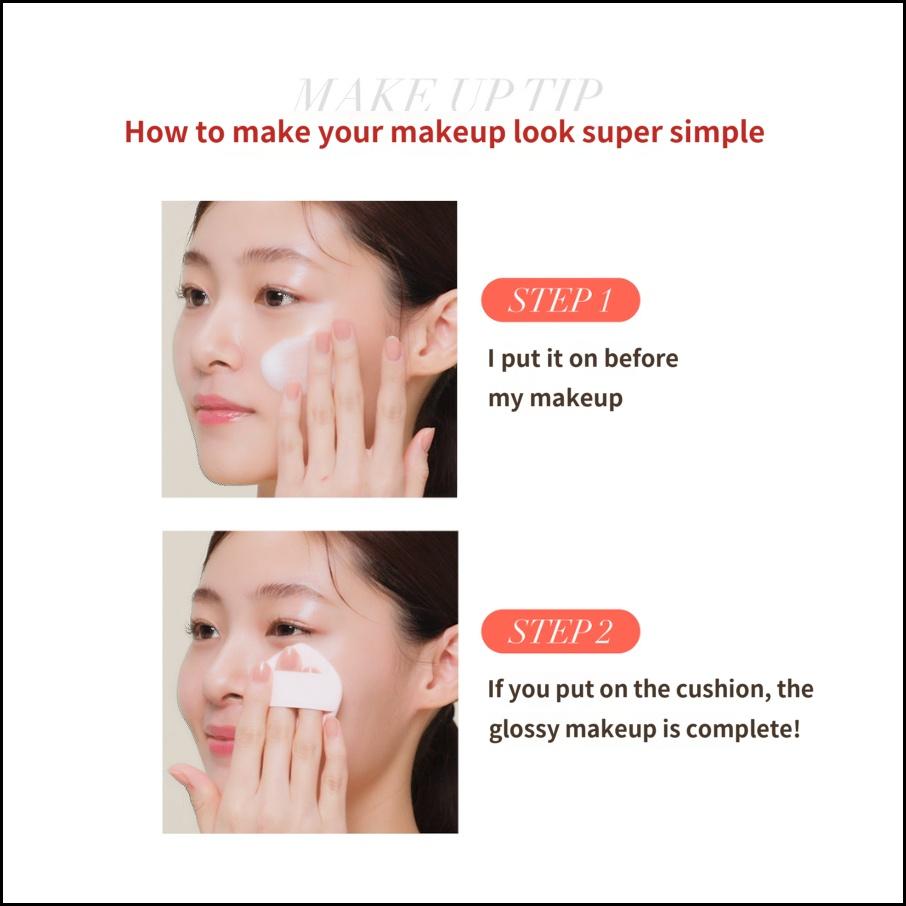 MAKE UP TIP
How to make your makeup look super simple

STEP 1
I put it on before my makeup

STEP 2
If you put on the cushion, the glossy makeup is complete!