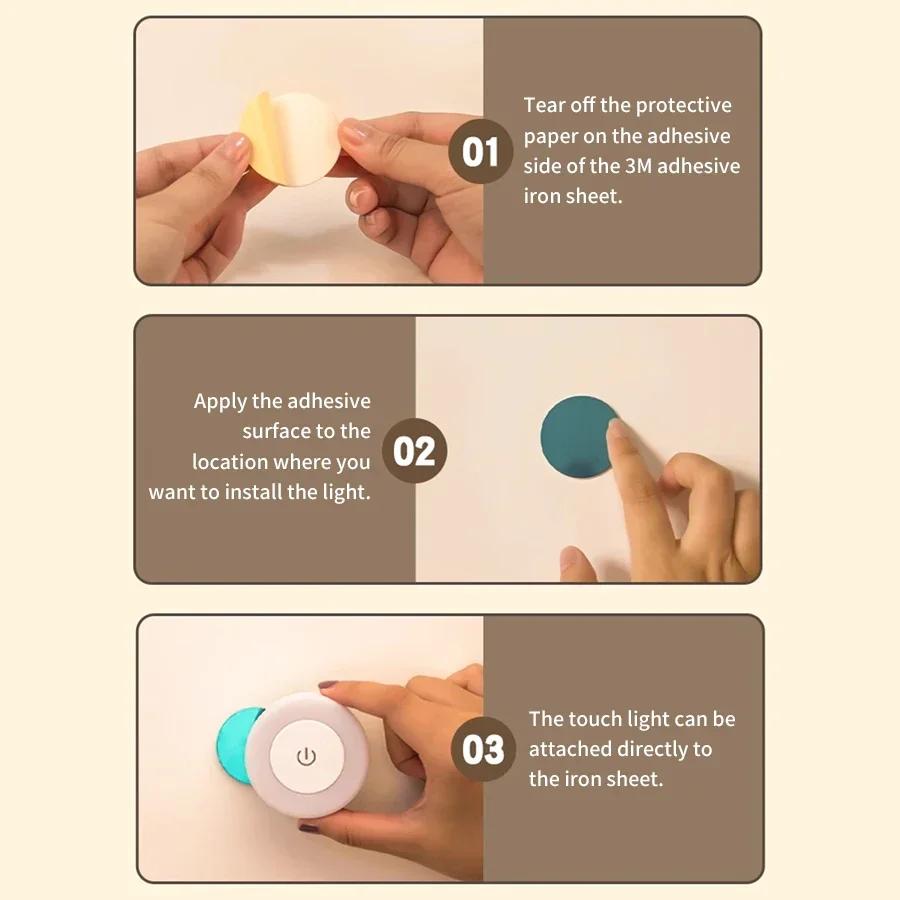 01

Tear off the protective paper on the adhesive side of the 3M adhesive iron sheet.

Apply the adhesive surface to the location where you want to install the light.

02

03

The touch light can be attached directly to the iron sheet.