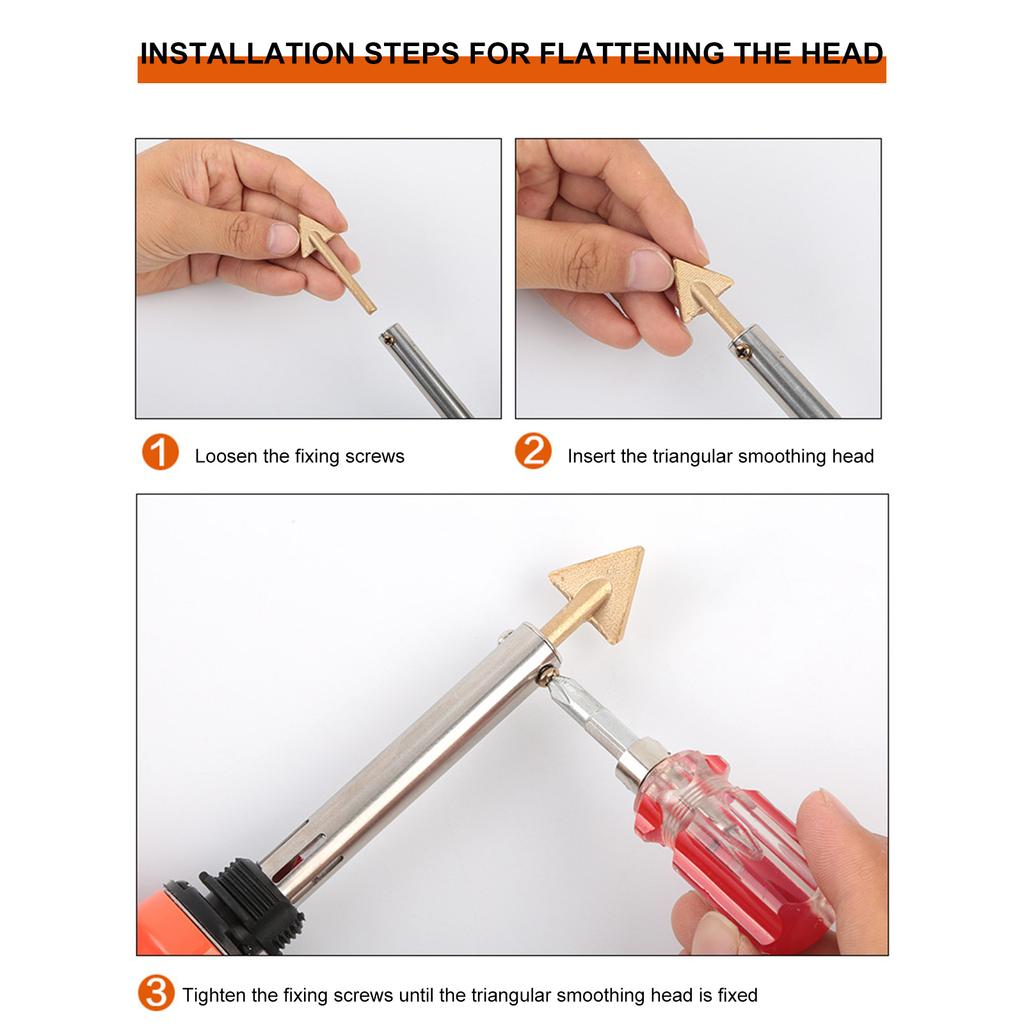 INSTALLATION STEPS FOR FLATTENING THE HEAD

1 Loosen the fixing screws

2 Insert the triangular smoothing head

3 Tighten the fixing screws until the triangular smoothing head is fixed