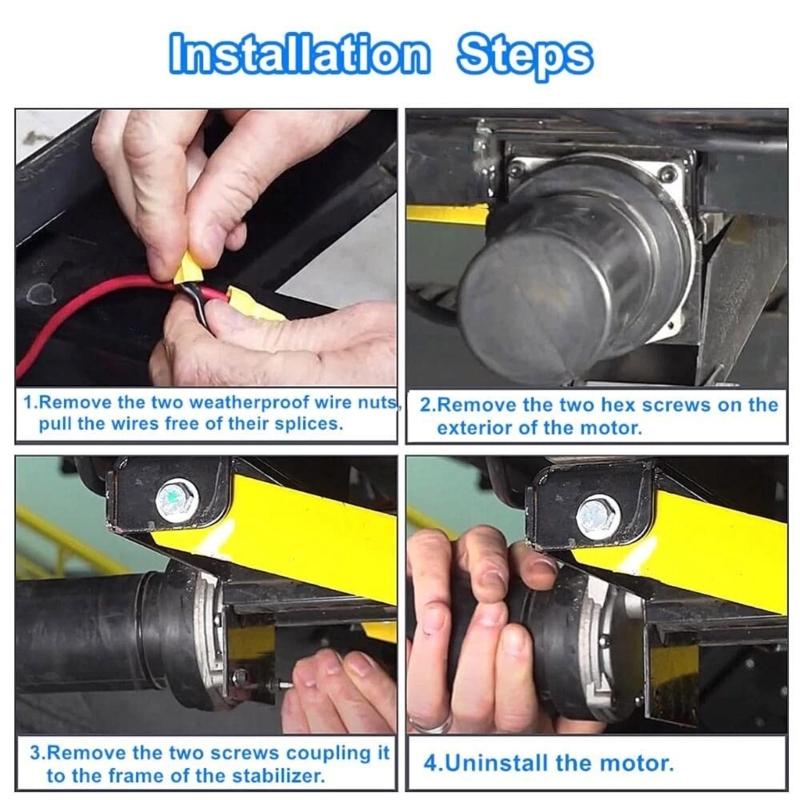 Installation Steps

1.Remove the two weatherproof wire nuts, pull the wires free of their splices.

2.Remove the two hex screws on the exterior of the motor.

3.Remove the two screws coupling it to the frame of the stabilizer.

4.Uninstall the motor.