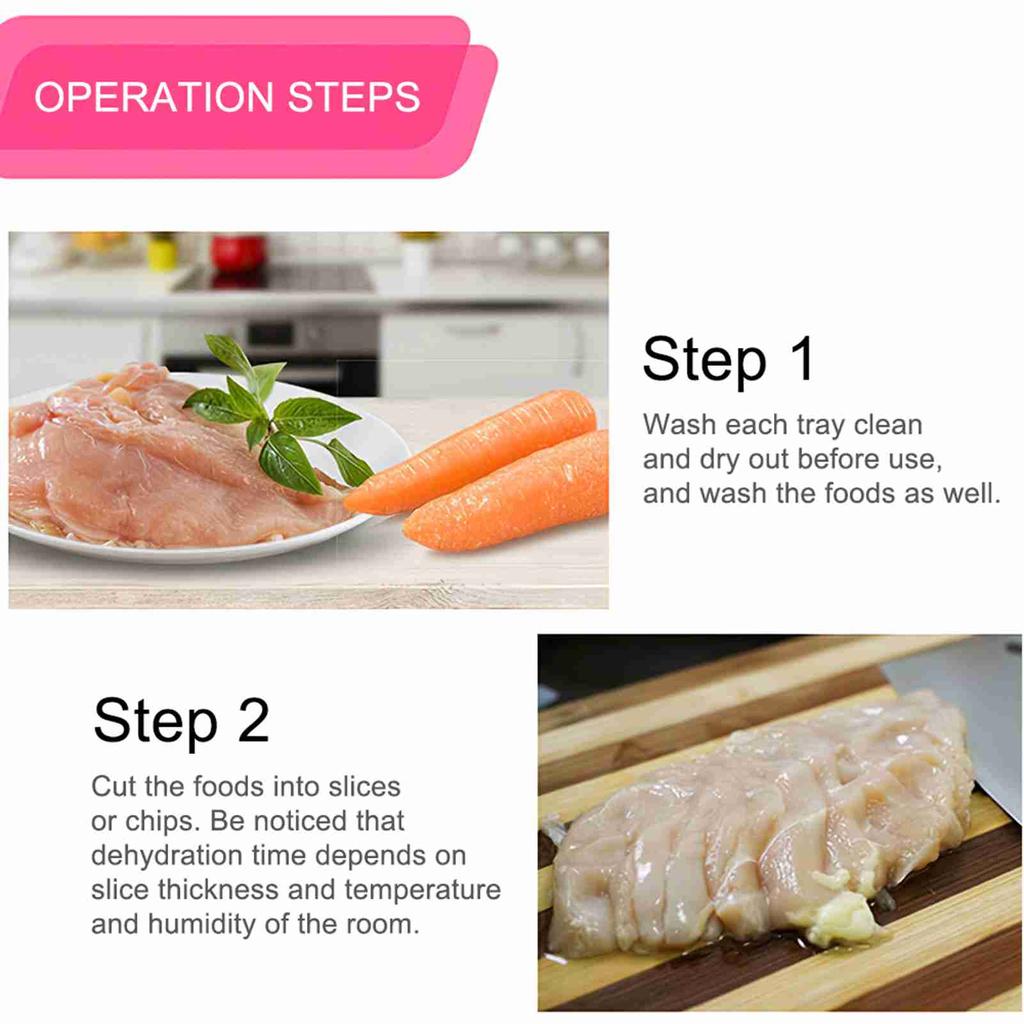 OPERATION STEPS

Step 1

Wash each tray clean and dry out before use, and wash the foods as well.

Step 2

Cut the foods into slices or chips. Be noticed that dehydration time depends on slice thickness and temperature and humidity of the room.