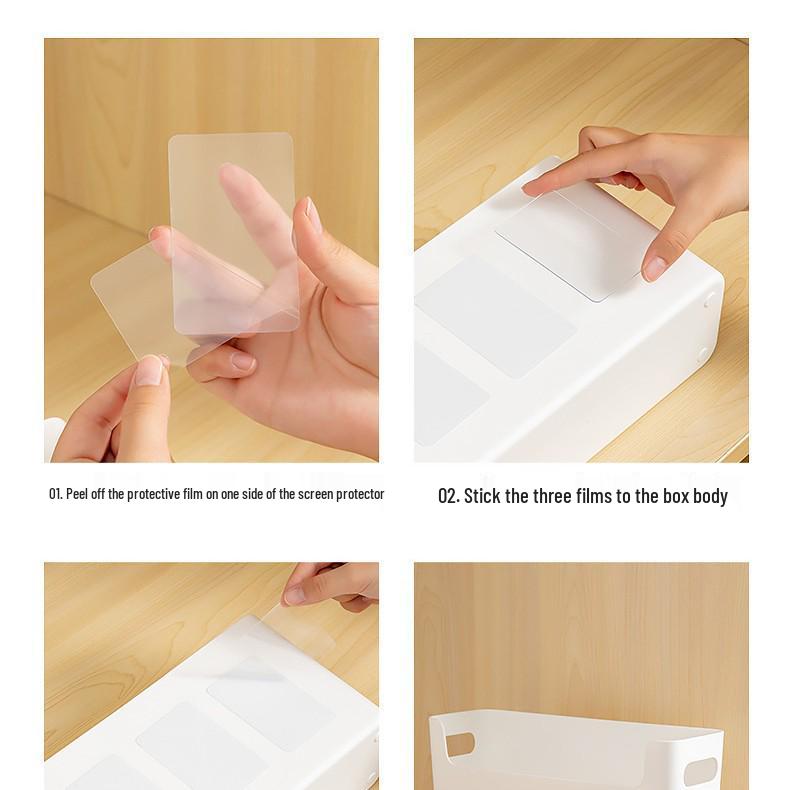 01. Peel off the protective film on one side of the screen protector

02. Stick the three films to the box body