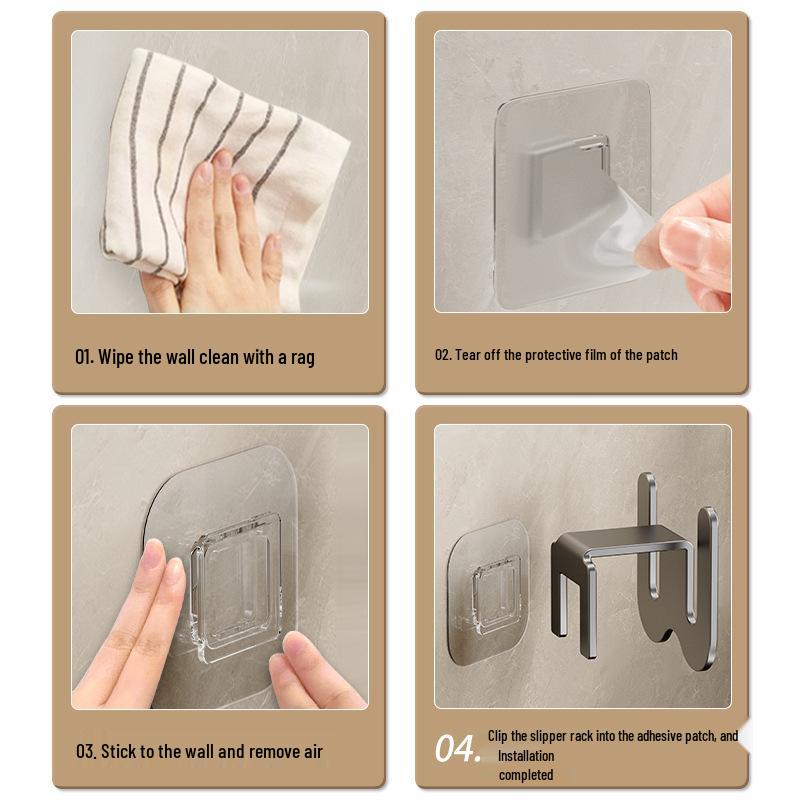 01. Wipe the wall clean with a rag

02. Tear off the protective film of the patch

03. Stick to the wall and remove air

04. Clip the slipper rack into the adhesive patch, and Installation completed