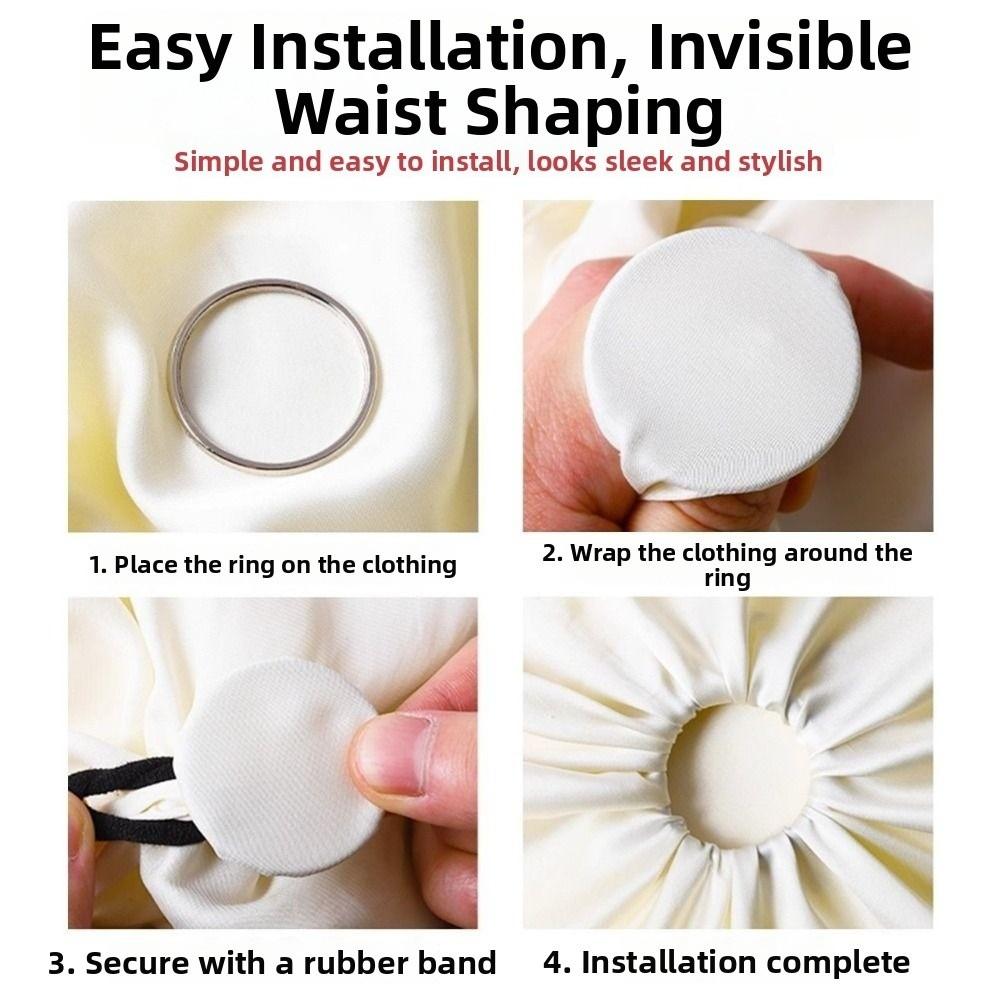 Easy Installation, Invisible Waist Shaping

Simple and easy to install, looks sleek and stylish

1. Place the ring on the clothing

2. Wrap the clothing around the ring

3. Secure with a rubber band

4. Installation complete