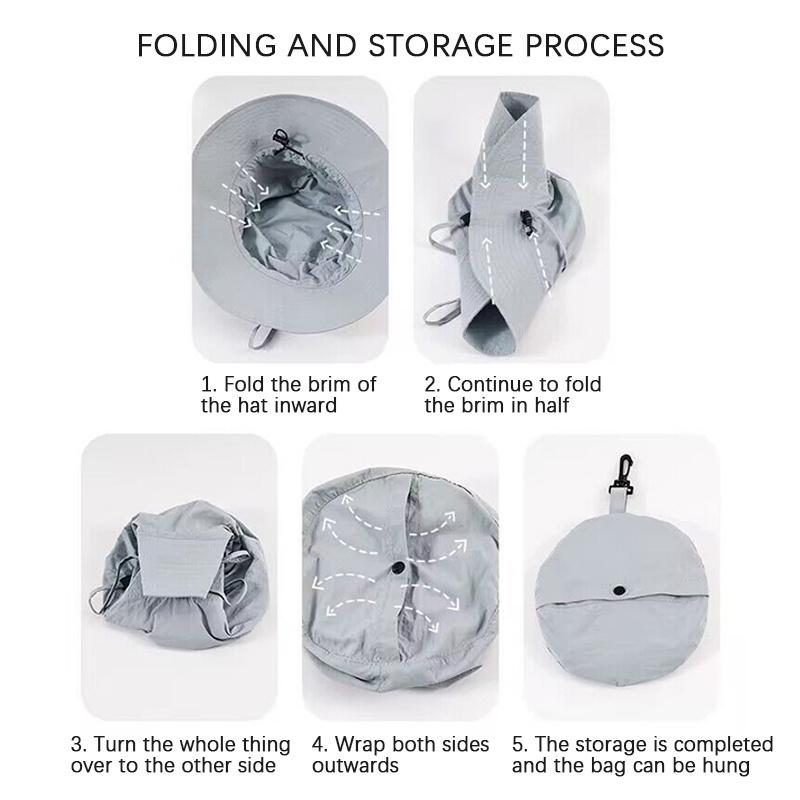 FOLDING AND STORAGE PROCESS

1. Fold the brim of the hat inward

2. Continue to fold the brim in half

3. Turn the whole thing over to the other side

4. Wrap both sides outwards

5. The storage is completed and the bag can be hung