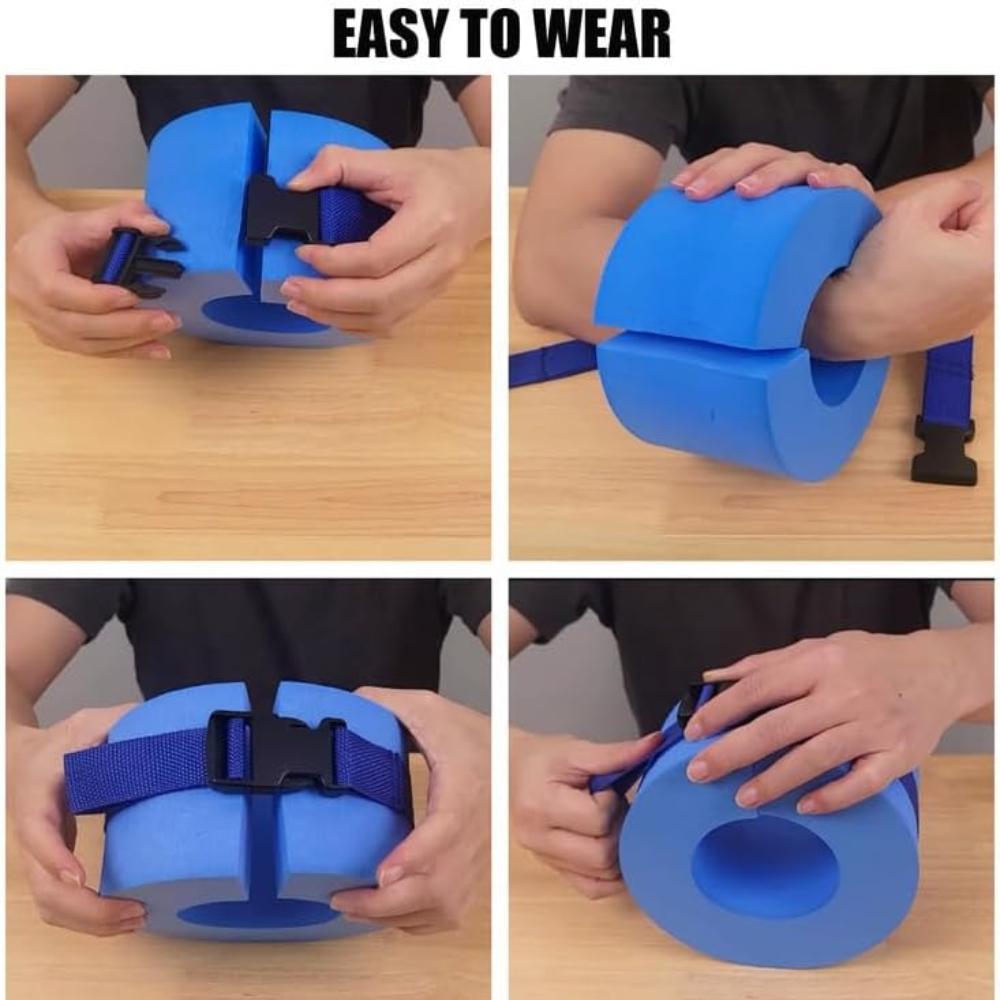 EASY TO WEAR