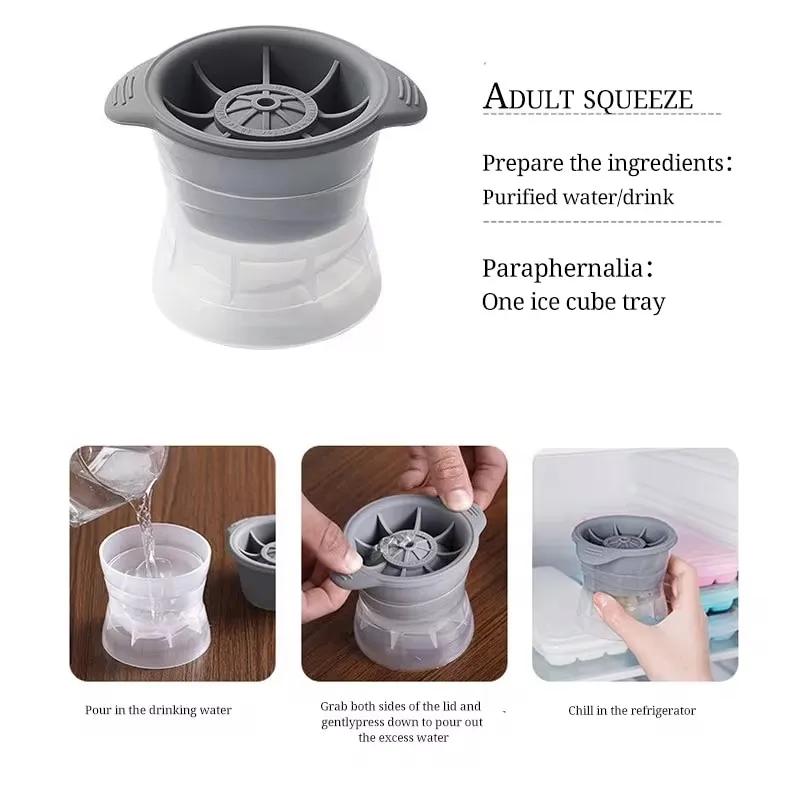 ADULT SQUEEZE

Prepare the ingredients：
Purified water/drink

Paraphernalia：
One ice cube tray

Pour in the drinking water

Grab both sides of the lid and gentlypress down to pour out the excess water

Chill in the refrigerator