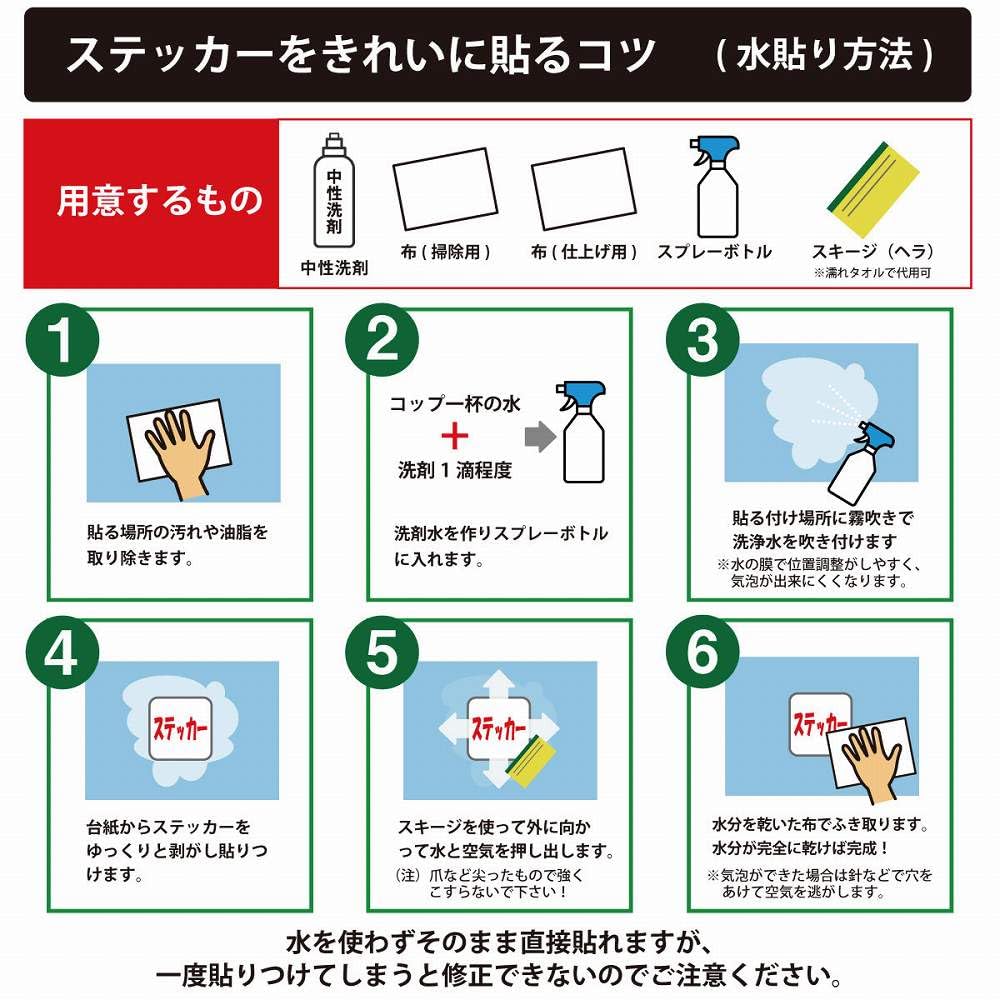 ステッカーをきれいに貼るコツ　（水貼り方法）

用意するもの

中性洗剤

中性洗剤

布（掃除用）

布（仕上げ用）

スプレーボトル

スキージ（ヘラ）
※濡れタオルで代用可

1

貼る場所の汚れや油脂を取り除きます。

2

コップ一杯の水
＋
洗剤１滴程度

洗剤水を作りスプレーボトルに入れます。

3

貼る付け場所に霧吹きで洗浄水を吹き付けます
※水の膜で位置調整がしやすく、気泡が出来にくくなります。

4

ステッカー

台紙からステッカーをゆっくりと剥がし貼りつけます。

5

ステッカー

スキージを使って外に向かって水と空気を押し出します。
（注）爪など尖ったもので強くこすらないで下さい！

6

ステッカー

水分を乾いた布でふき取ります。
水分が完全に乾けば完成！
※気泡ができた場合は針などで穴をあけて空気を逃がします。

水を使わずそのまま直接貼れますが、
一度貼りつけてしまうと修正できないのでご注意ください。