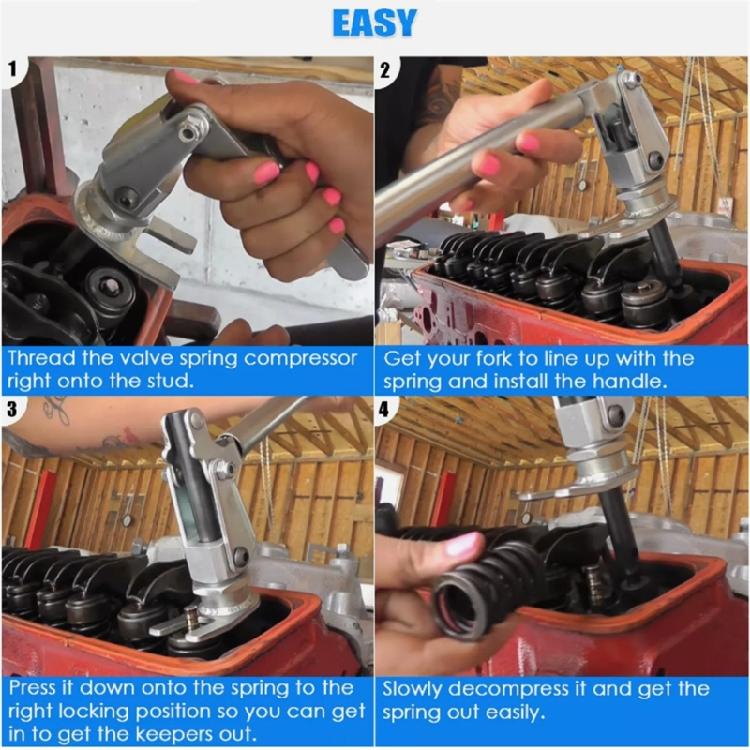 EASY

1

Thread the valve spring compressor right onto the stud.

2

Get your fork to line up with the spring and install the handle.

3

Press it down onto the spring to the right locking position so you can get in to get the keepers out.

4

Slowly decompress it and get the spring out easily.