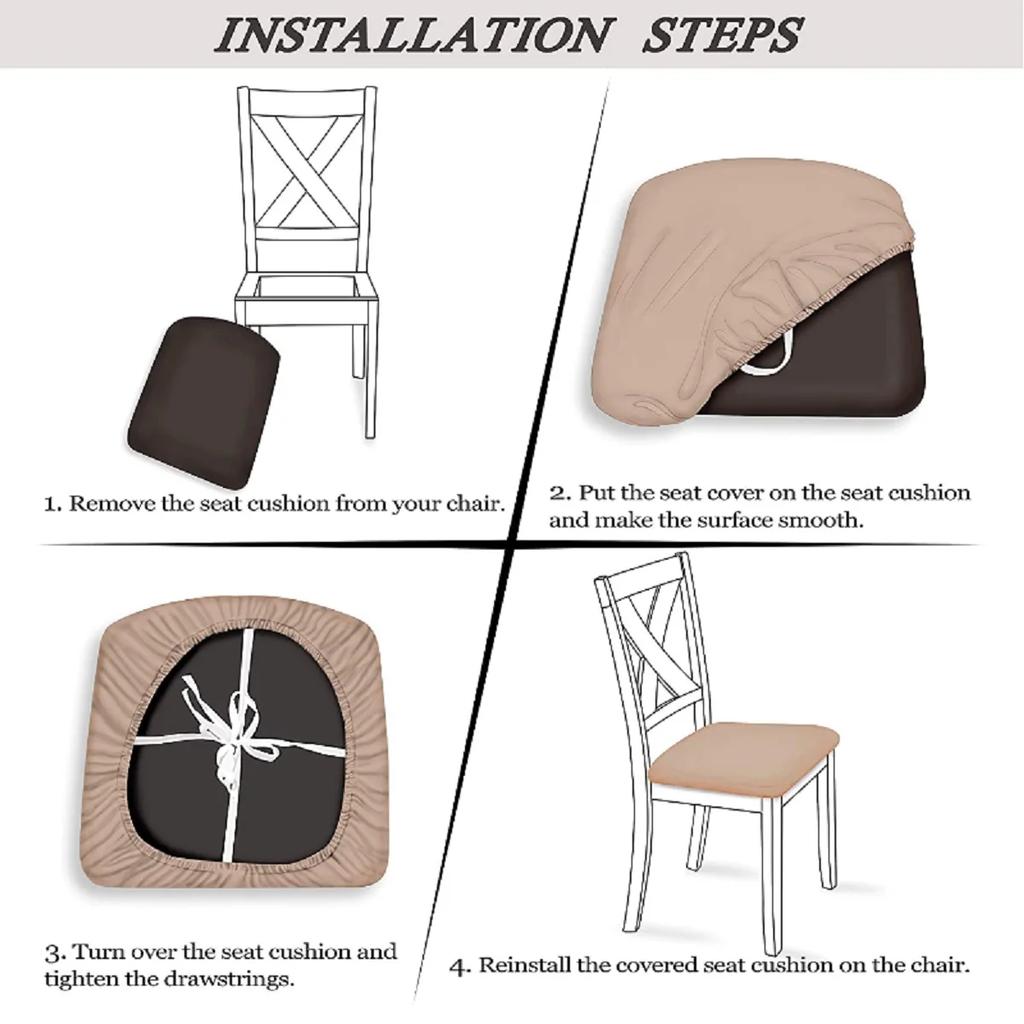 INSTALLATION STEPS

1. Remove the seat cushion from your chair.

2. Put the seat cover on the seat cushion and make the surface smooth.

3. Turn over the seat cushion and tighten the drawstrings.

4. Reinstall the covered seat cushion on the chair.