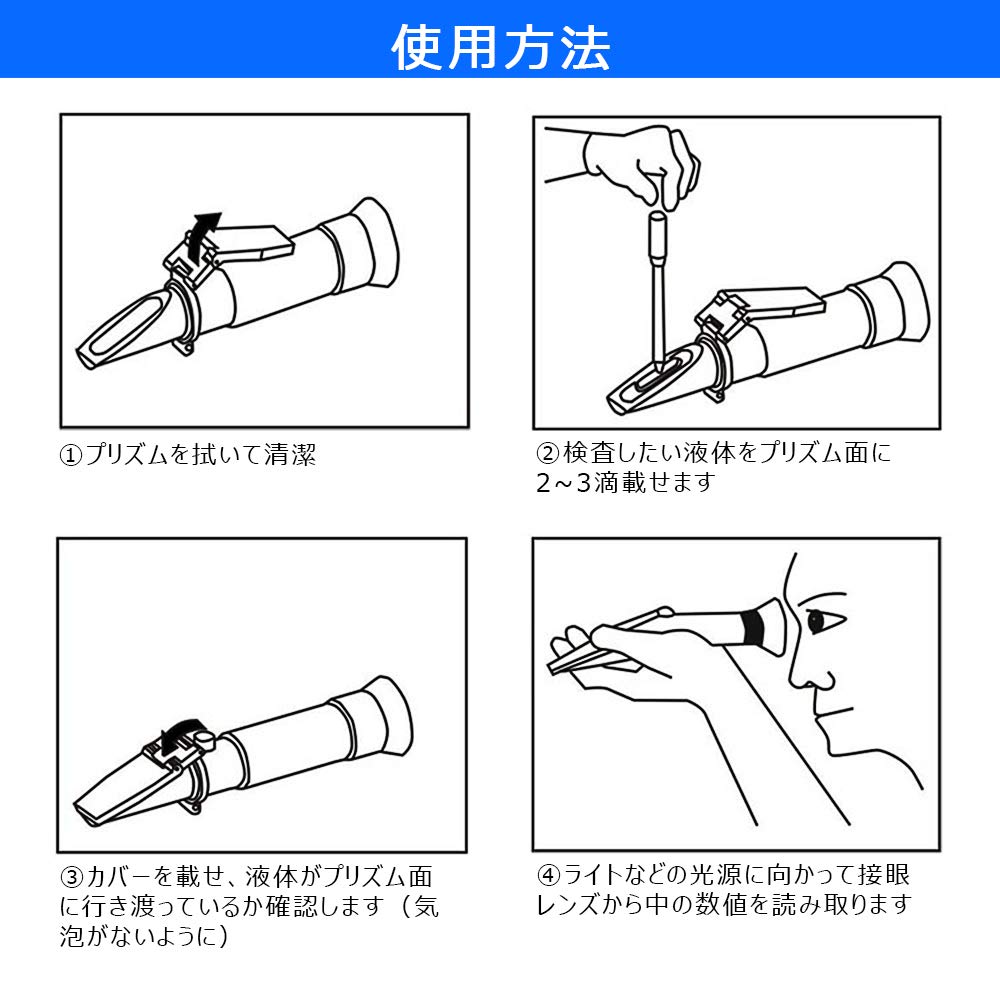 使用方法

①プリズムを拭いて清潔

②検査したい液体をプリズム面に2～3滴載せます

③カバーを載せ、液体がプリズム面に行き渡っているか確認します（気泡がないように）

④ライトなどの光源に向かって接眼レンズから中の数値を読み取ります