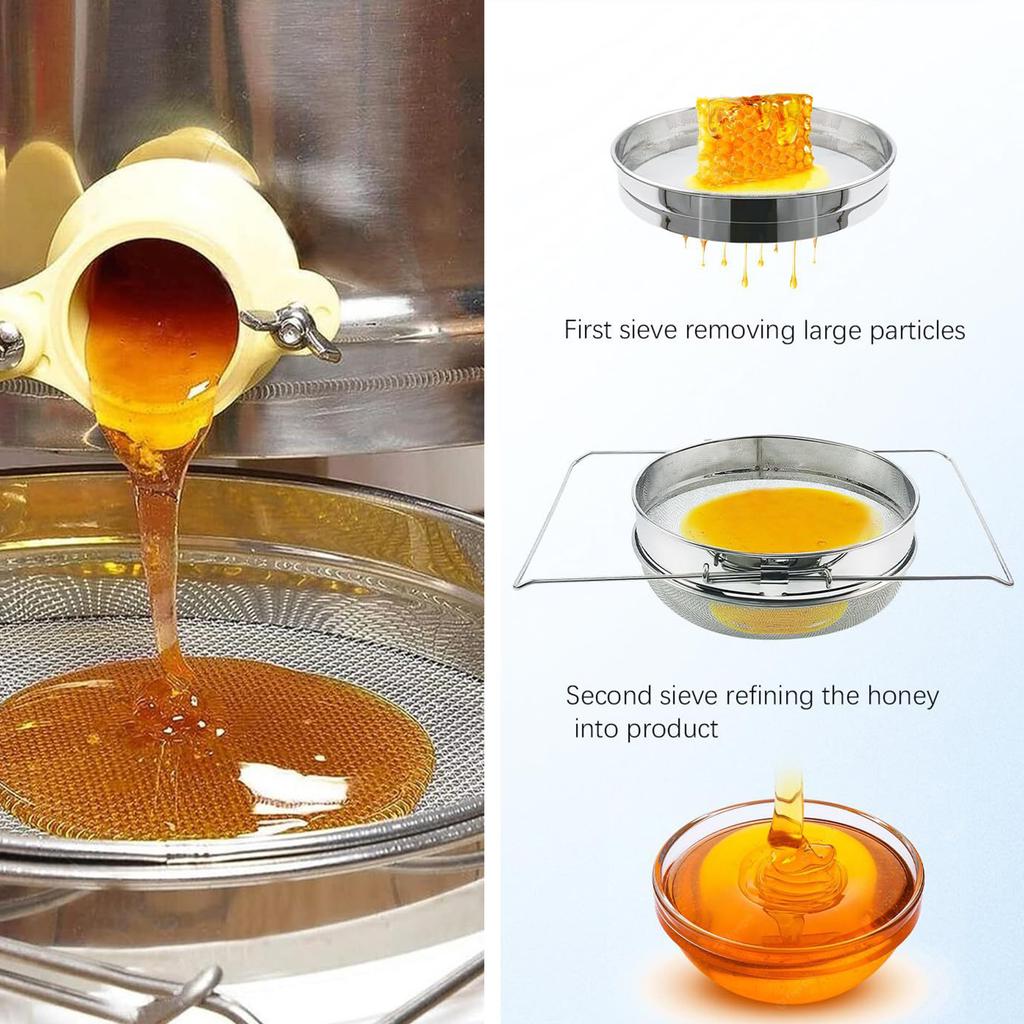 First sieve removing large particles

Second sieve refining the honey into product