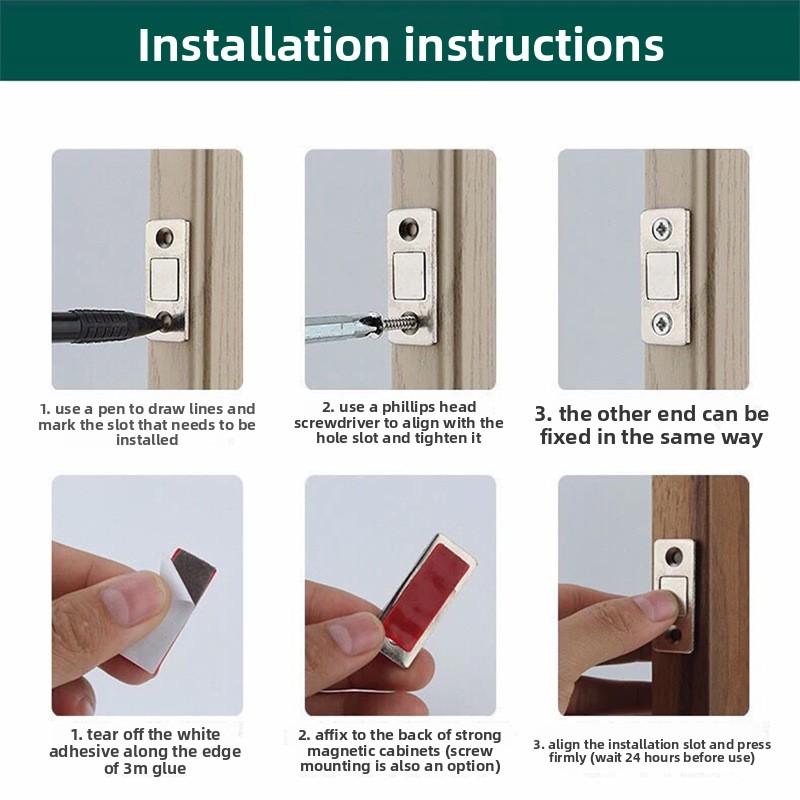 Installation instructions

1. use a pen to draw lines and mark the slot that needs to be installed

2. use a phillips head screwdriver to align with the hole slot and tighten it

3. the other end can be fixed in the same way

1. tear off the white adhesive along the edge of 3m glue

2. affix to the back of strong magnetic cabinets (screw mounting is also an option)

3. align the installation slot and press firmly (wait 24 hours before use)