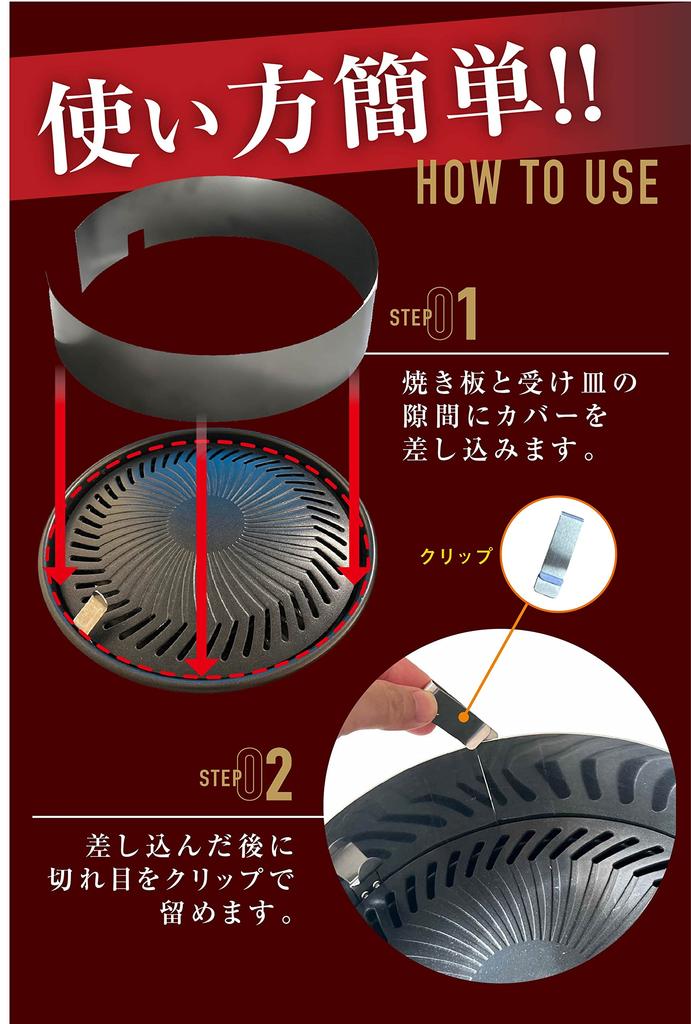 使い方簡単!!
HOW TO USE

STEP 01
焼き板と受け皿の隙間にカバーを差し込みます。

クリップ

STEP 02
差し込んだ後に切れ目をクリップで留めます。