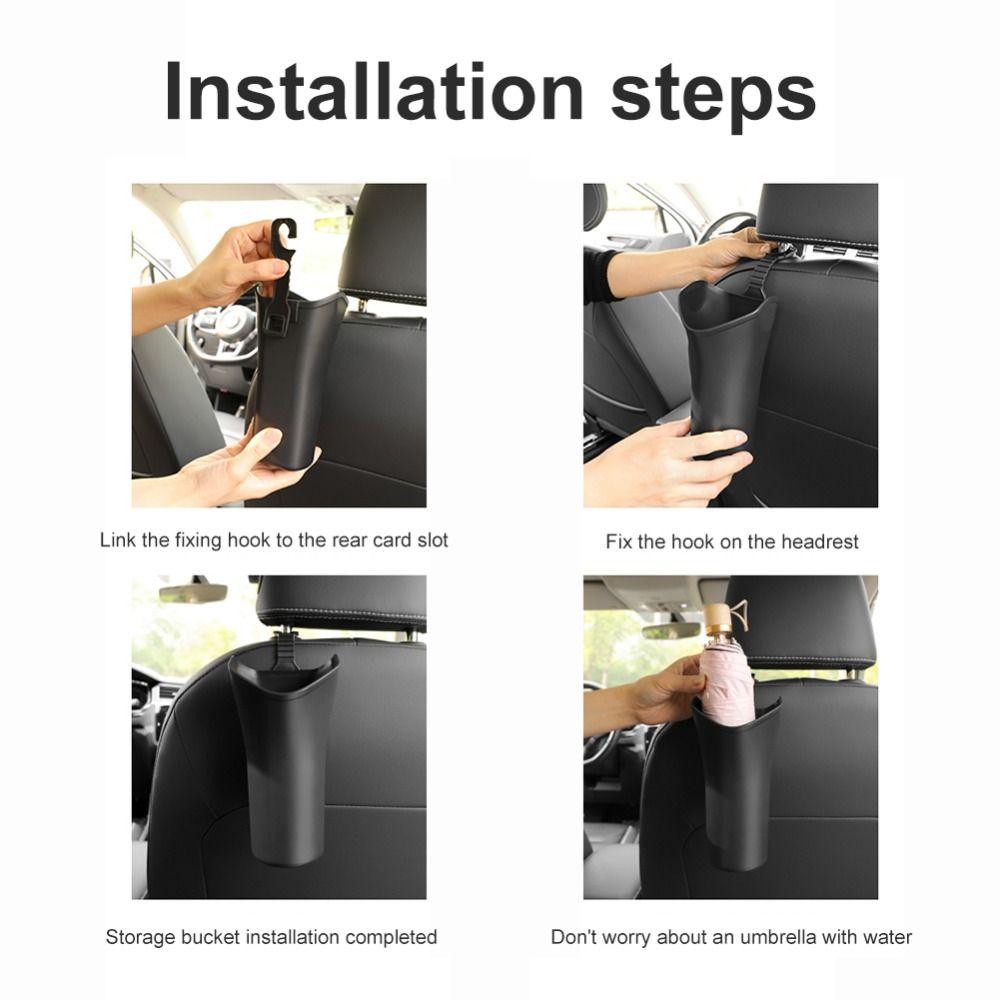 Installation steps

Link the fixing hook to the rear card slot

Fix the hook on the headrest

Storage bucket installation completed

Don't worry about an umbrella with water