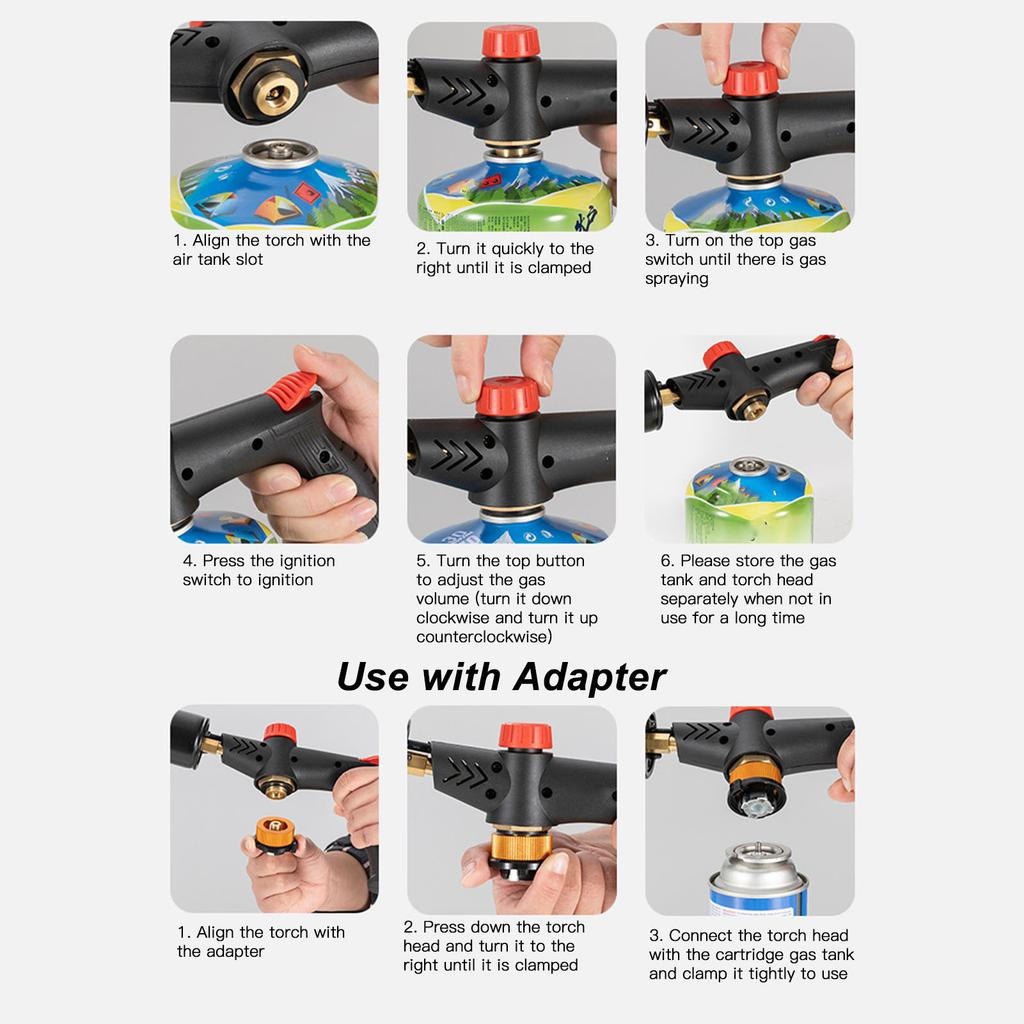 1. Align the torch with the air tank slot

2. Turn it quickly to the right until it is clamped

3. Turn on the top gas switch until there is gas spraying

4. Press the ignition switch to ignition

5. Turn the top button to adjust the gas volume (turn it down clockwise and turn it up counterclockwise)

6. Please store the gas tank and torch head separately when not in use for a long time

Use with Adapter

1. Align the torch with the adapter

2. Press down the torch head and turn it to the right until it is clamped

3. Connect the torch head with the cartridge gas tank and clamp it tightly to use