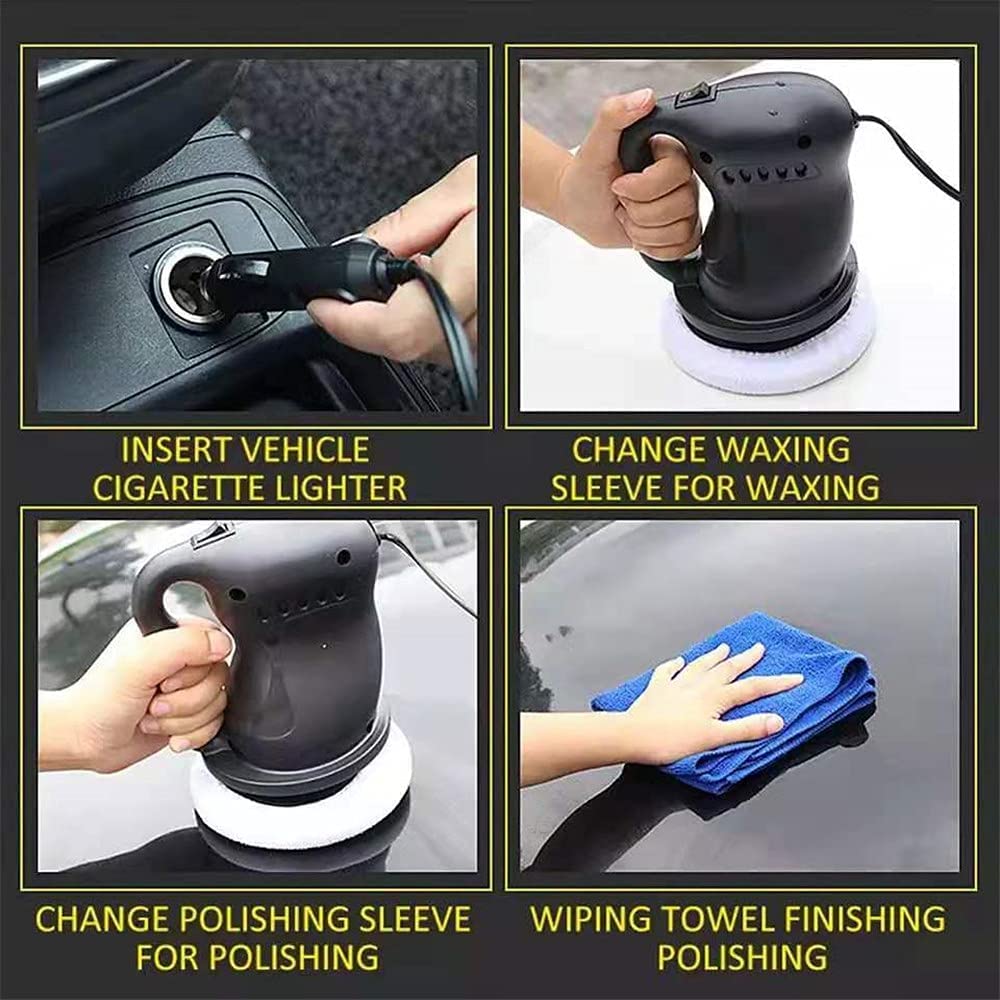 INSERT VEHICLE CIGARETTE LIGHTER

CHANGE WAXING SLEEVE FOR WAXING

CHANGE POLISHING SLEEVE FOR POLISHING

WIPING TOWEL FINISHING POLISHING