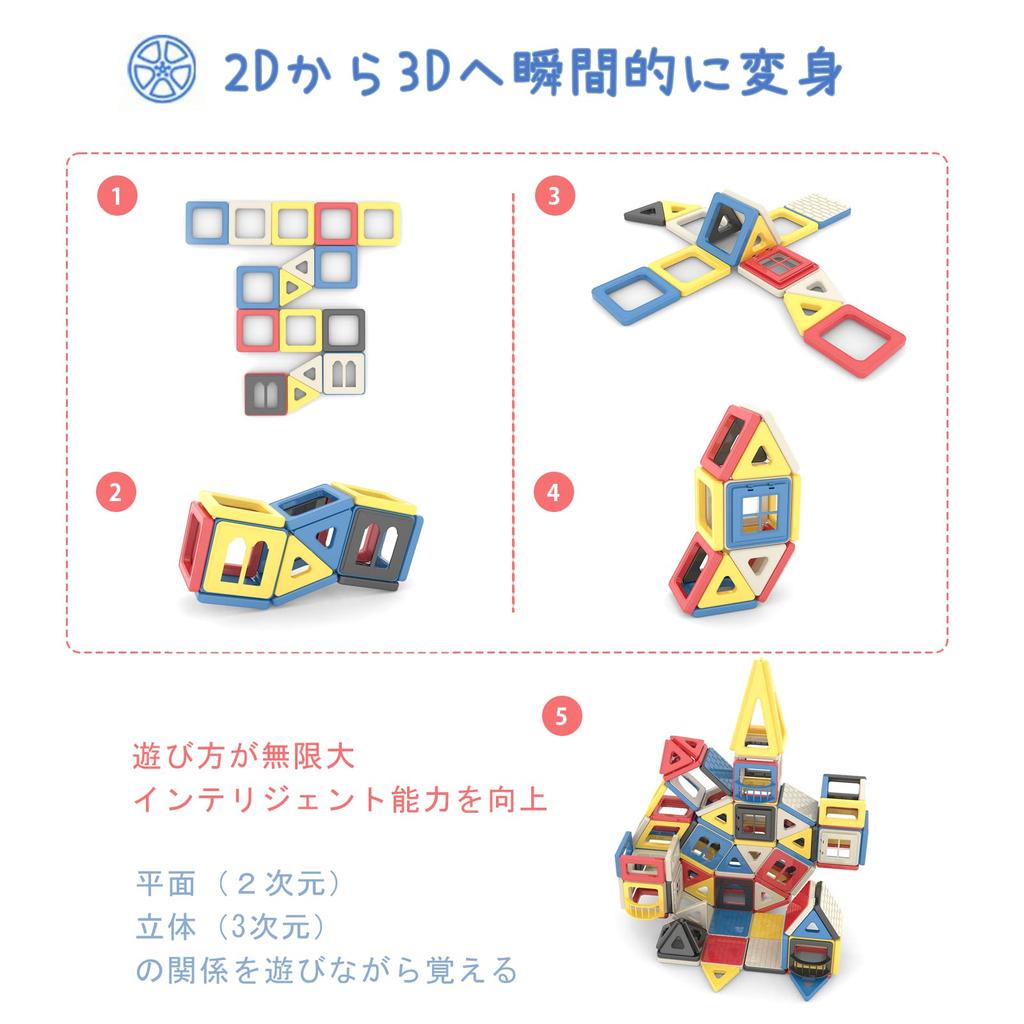 2Dから3Dへ瞬間的に変身

1

3

2

4

5

遊び方が無限大
インテリジェント能力を向上

平面（２次元）
立体（3次元）
の関係を遊びながら覚える