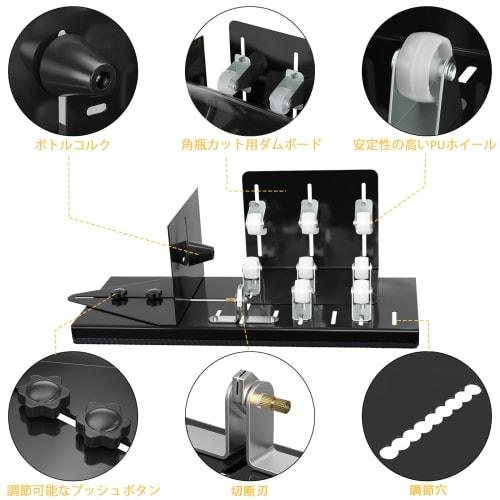 ボトルコルク

角瓶カット用ダムボード

安定性の高いPUホイール

調節可能なプッシュボタン

切断刃

調節穴