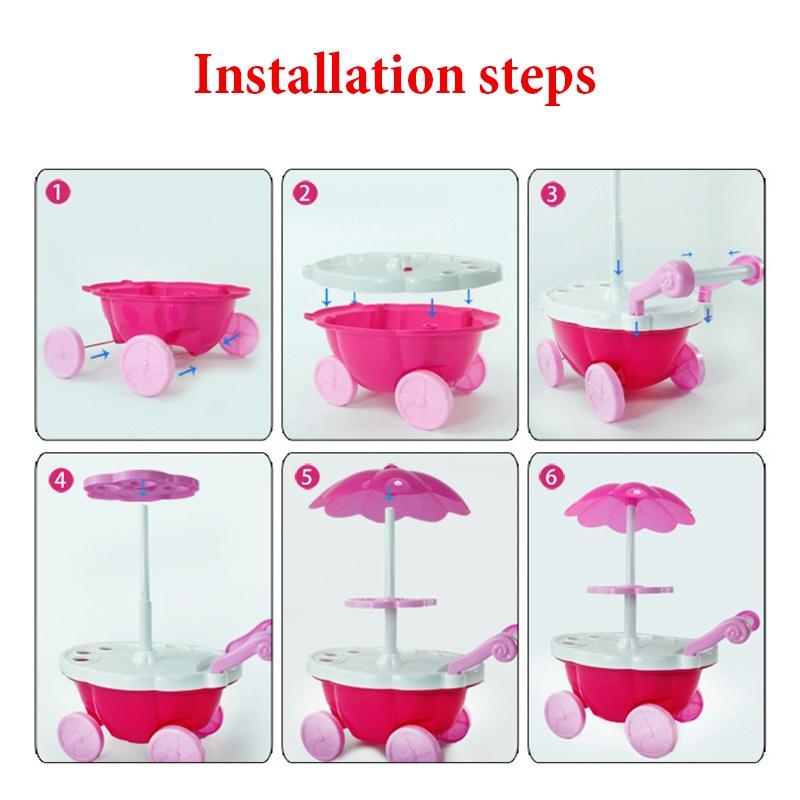 Installation steps

1

2

3

4

5

6