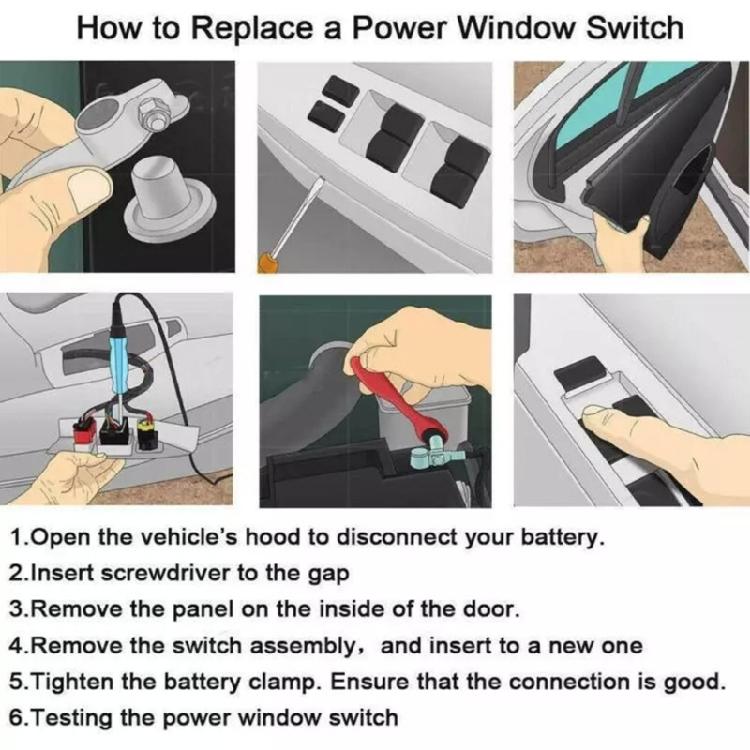 How to Replace a Power Window Switch

1.Open the vehicle's hood to disconnect your battery.
2.Insert screwdriver to the gap
3.Remove the panel on the inside of the door.
4.Remove the switch assembly, and insert to a new one
5.Tighten the battery clamp. Ensure that the connection is good.
6.Testing the power window switch