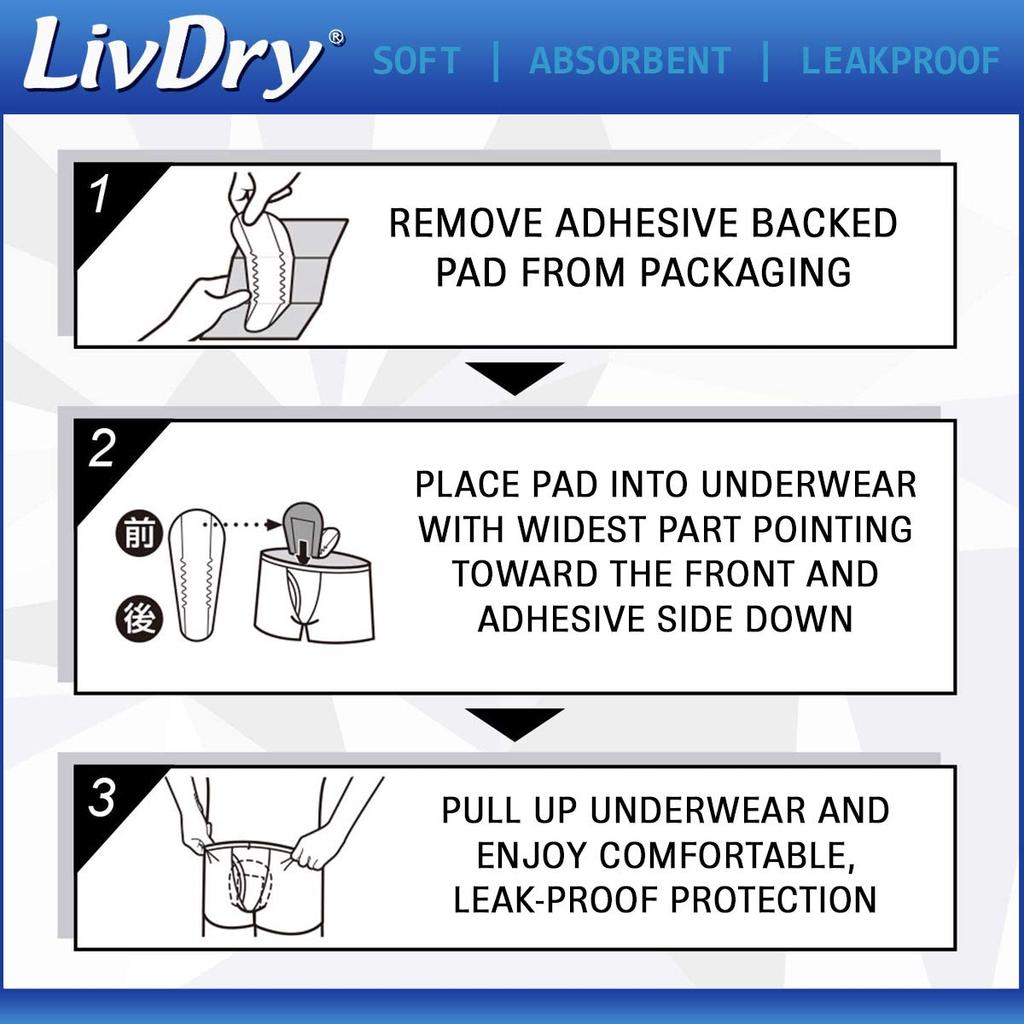 LivDry® SOFT | ABSORBENT | LEAKPROOF

1
REMOVE ADHESIVE BACKED PAD FROM PACKAGING

2
前
後
PLACE PAD INTO UNDERWEAR WITH WIDEST PART POINTING TOWARD THE FRONT AND ADHESIVE SIDE DOWN

3
PULL UP UNDERWEAR AND ENJOY COMFORTABLE, LEAK-PROOF PROTECTION