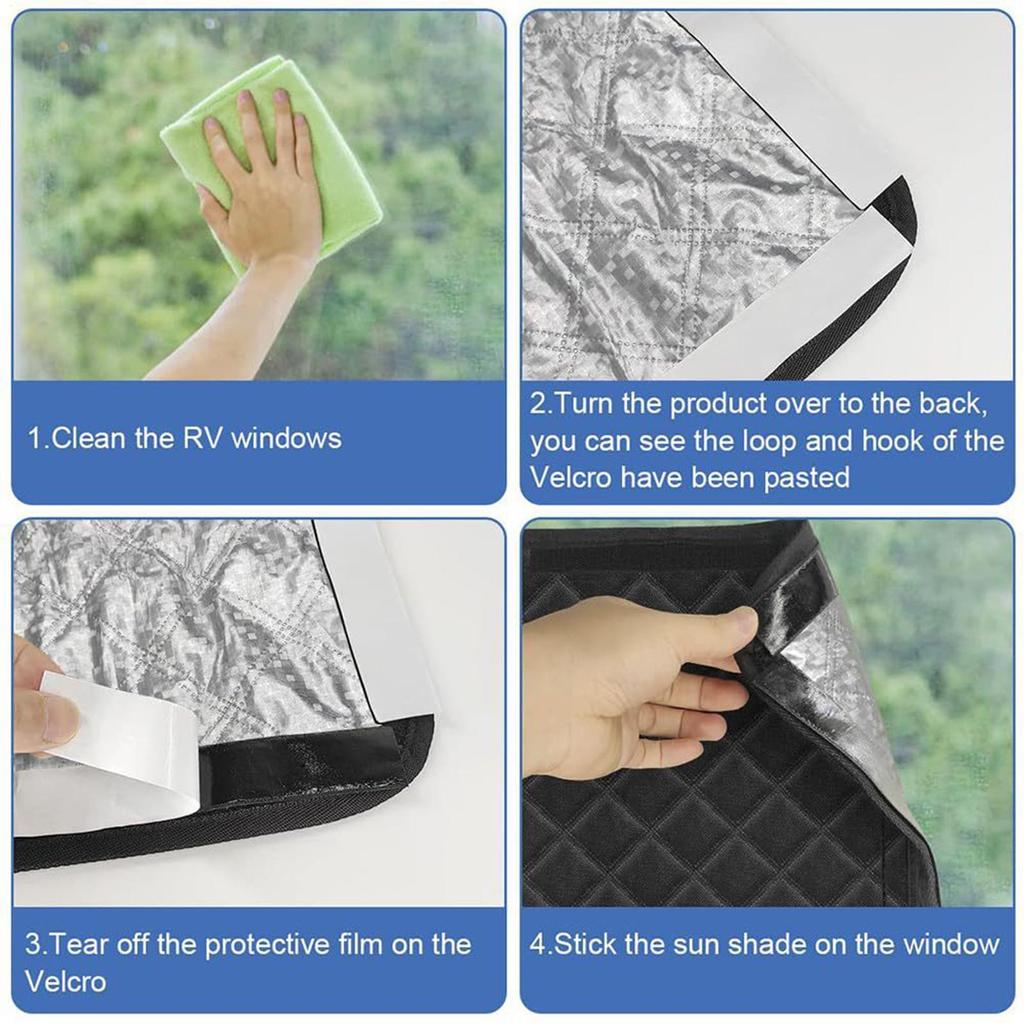 1.Clean the RV windows

2.Turn the product over to the back, you can see the loop and hook of the Velcro have been pasted

3.Tear off the protective film on the Velcro

4.Stick the sun shade on the window