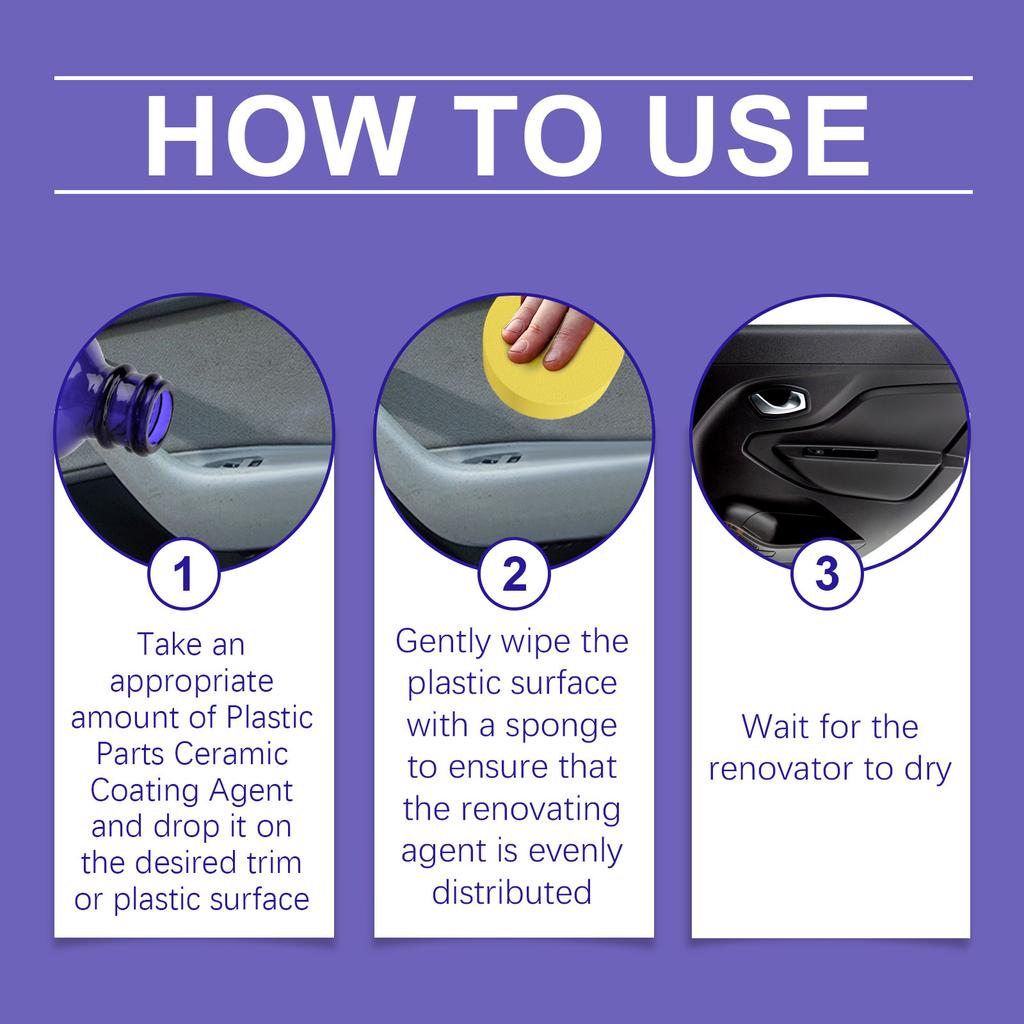 HOW TO USE

1

Take an appropriate amount of Plastic Parts Ceramic Coating Agent and drop it on the desired trim or plastic surface

2

Gently wipe the plastic surface with a sponge to ensure that the renovating agent is evenly distributed

3

Wait for the renovator to dry