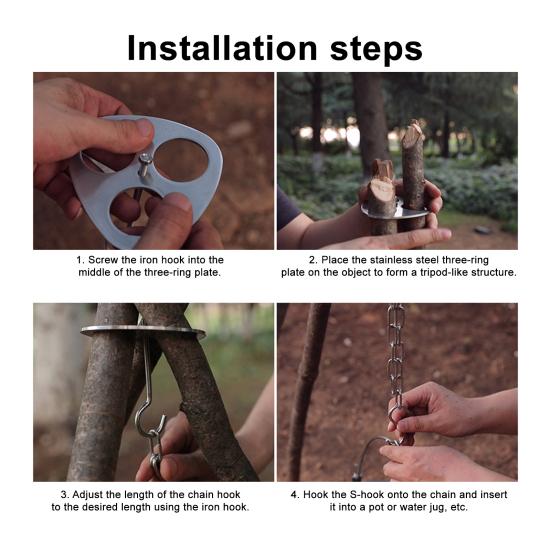 Installation steps

1. Screw the iron hook into the middle of the three-ring plate.

2. Place the stainless steel three-ring plate on the object to form a tripod-like structure.

3. Adjust the length of the chain hook to the desired length using the iron hook.

4. Hook the S-hook onto the chain and insert it into a pot or water jug, etc.