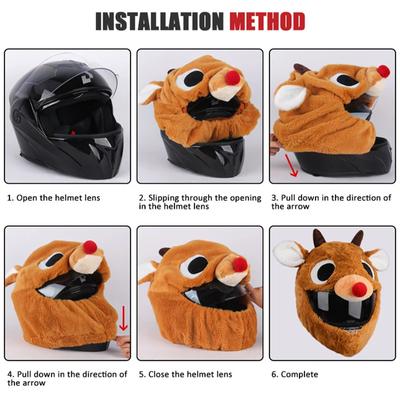 INSTALLATION METHOD

1. Open the helmet lens

2. Slipping through the opening in the helmet lens

3. Pull down in the direction of the arrow

4. Pull down in the direction of the arrow

5. Close the helmet lens

6. Complete