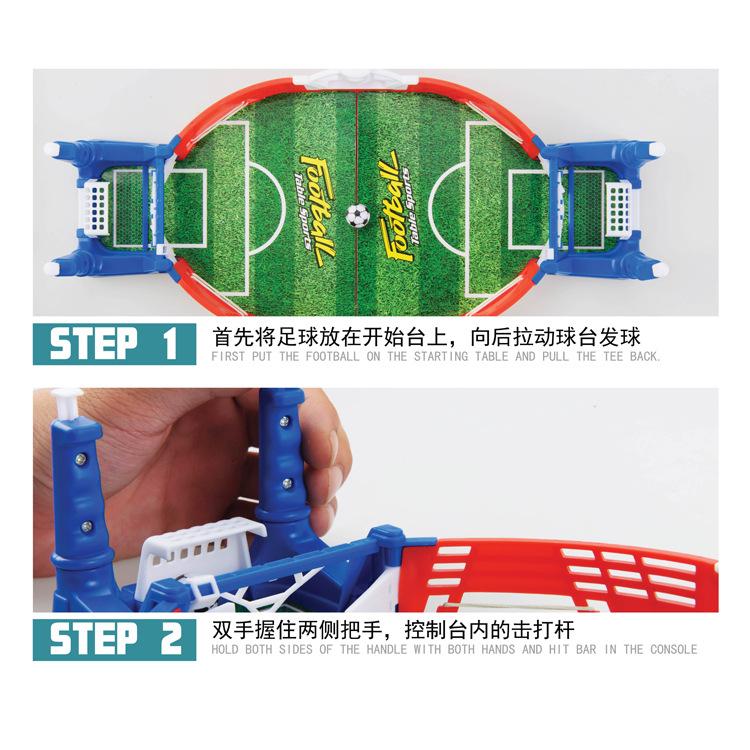 Football
Table Sports

Football
Table Sports

STEP 1
首先将足球放在开始台上，向后拉动球台发球
FIRST PUT THE FOOTBALL ON THE STARTING TABLE AND PULL THE TEE BACK.

STEP 2
双手握住两侧把手，控制台内的击打杆
HOLD BOTH SIDES OF THE HANDLE WITH BOTH HANDS AND HIT BAR IN THE CONSOLE