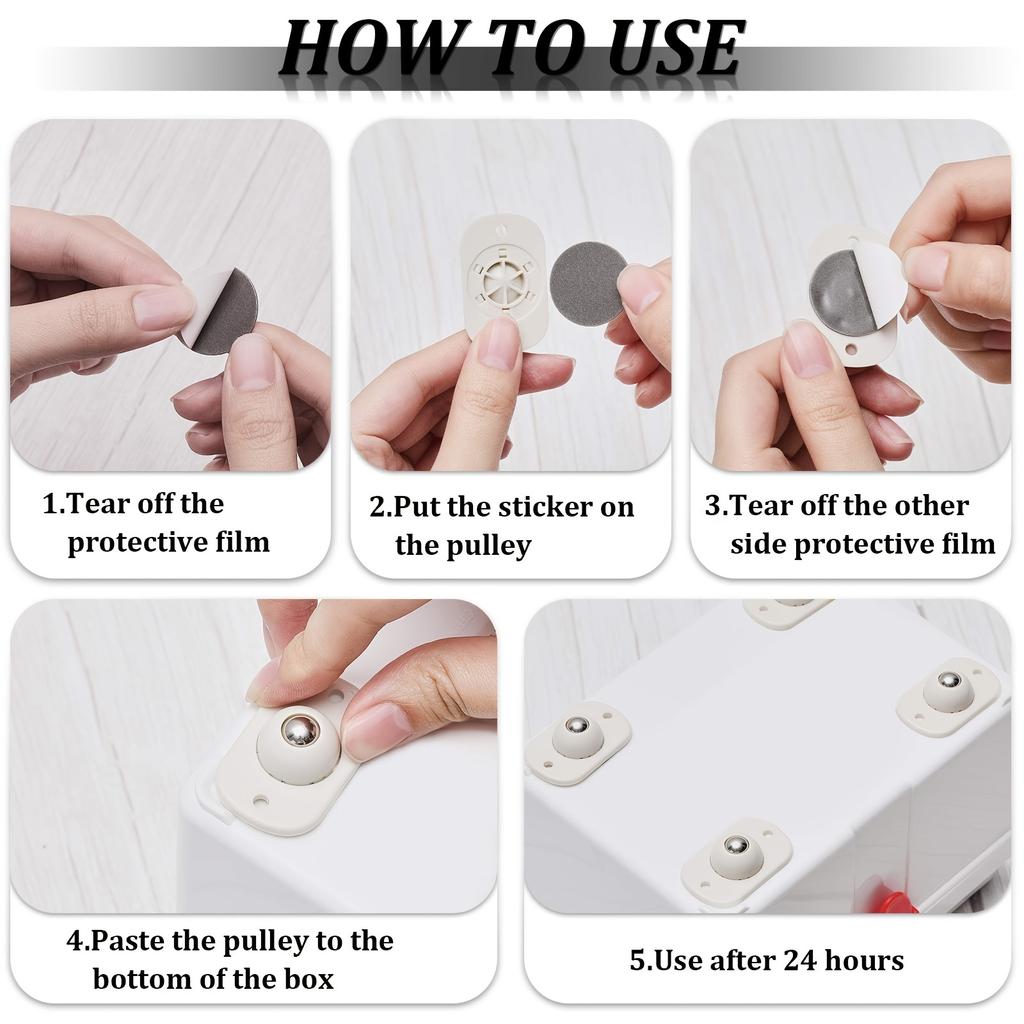 HOW TO USE

1.Tear off the protective film

2.Put the sticker on the pulley

3.Tear off the other side protective film

4.Paste the pulley to the bottom of the box

5.Use after 24 hours