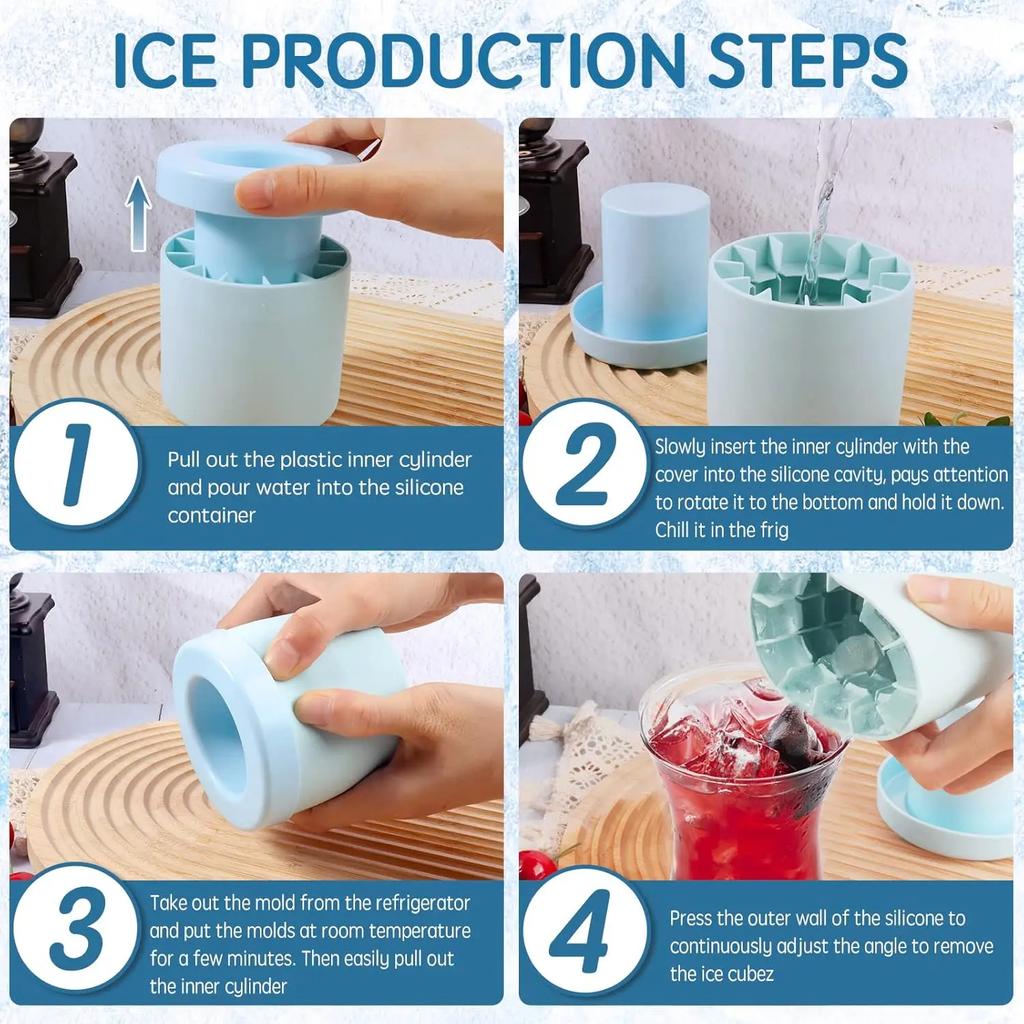 ICE PRODUCTION STEPS

1

Pull out the plastic inner cylinder and pour water into the silicone container

2

Slowly insert the inner cylinder with the cover into the silicone cavity, pays attention to rotate it to the bottom and hold it down. Chill it in the frig

3

Take out the mold from the refrigerator and put the molds at room temperature for a few minutes. Then easily pull out the inner cylinder

4

Press the outer wall of the silicone to continuously adjust the angle to remove the ice cubez