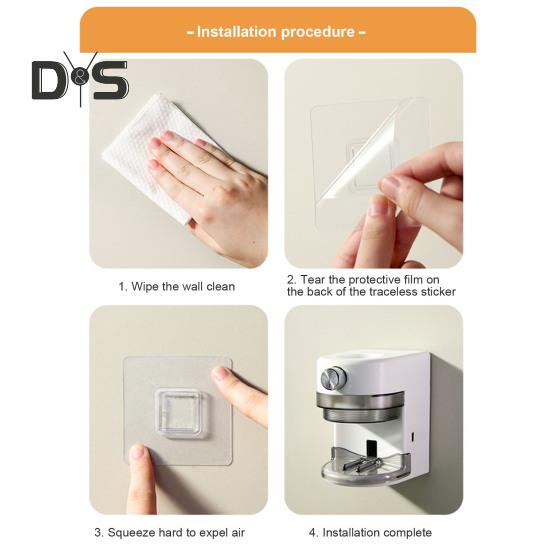 - Installation procedure -

D&S

1. Wipe the wall clean

2. Tear the protective film on the back of the traceless sticker

3. Squeeze hard to expel air

4. Installation complete