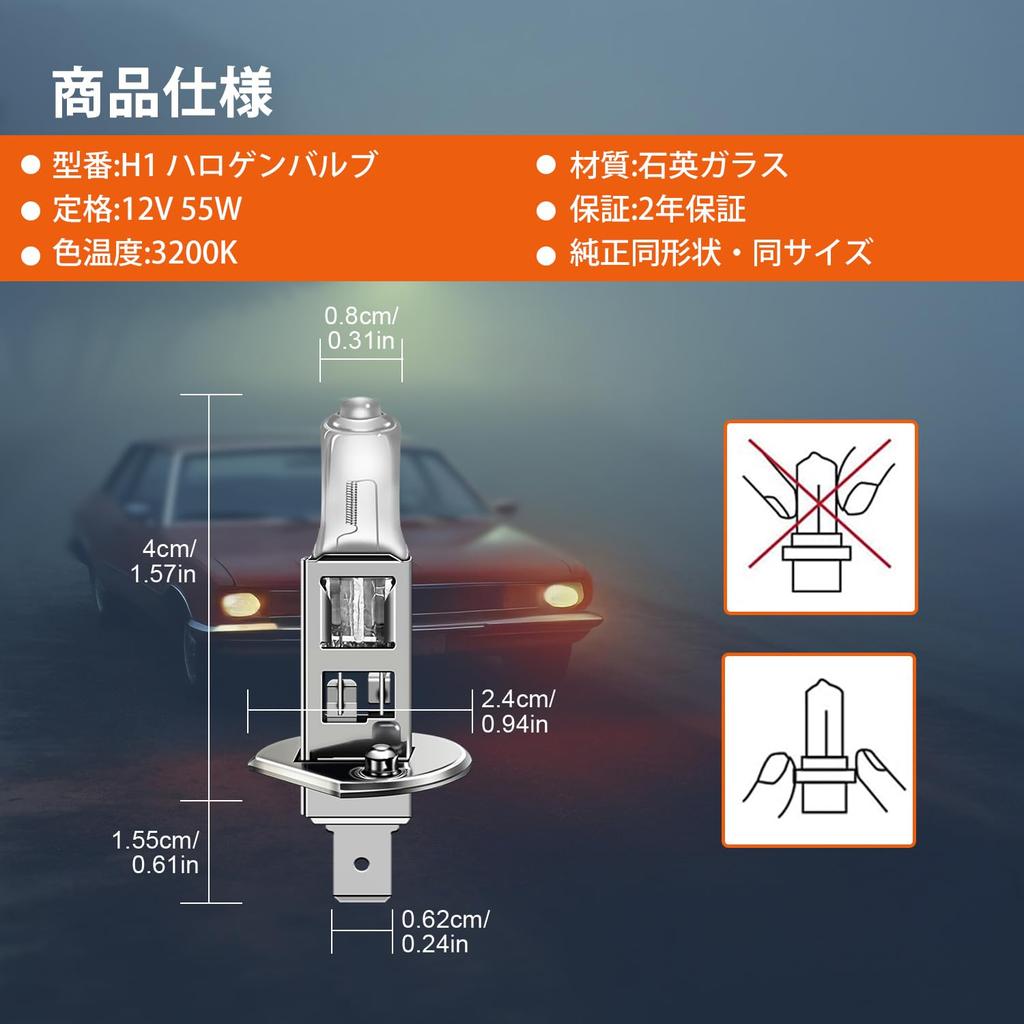 商品仕様

● 型番:H1 ハロゲンバルブ
● 定格:12V 55W
● 色温度:3200K

● 材質:石英ガラス
● 保証:2年保証
● 純正同形状・同サイズ

0.8cm/
0.31in

4cm/
1.57in

2.4cm/
0.94in

1.55cm/
0.61in

0.62cm/
0.24in