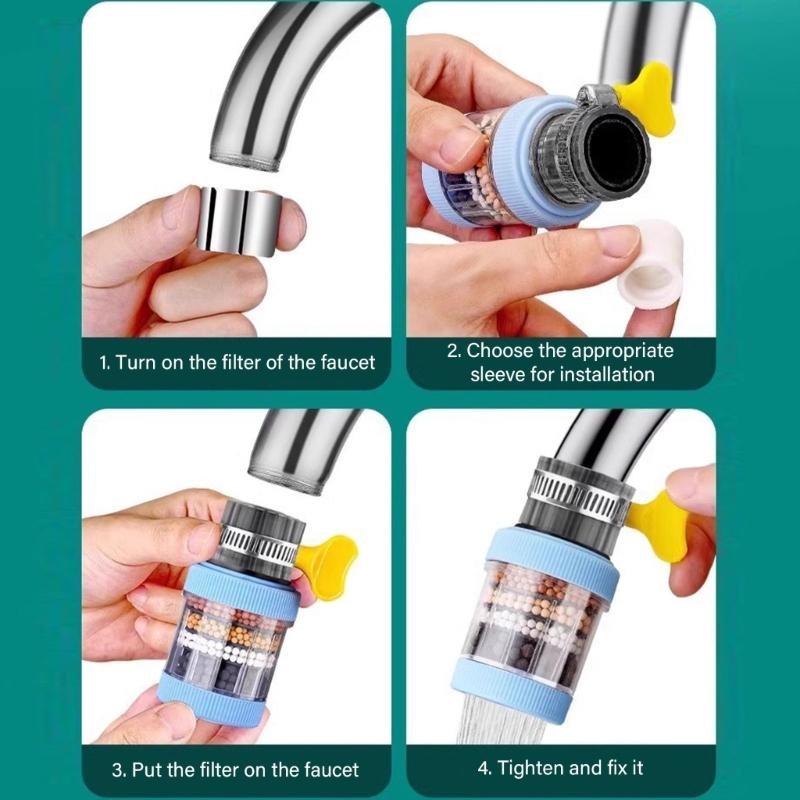 1. Turn on the filter of the faucet

2. Choose the appropriate sleeve for installation

3. Put the filter on the faucet

4. Tighten and fix it