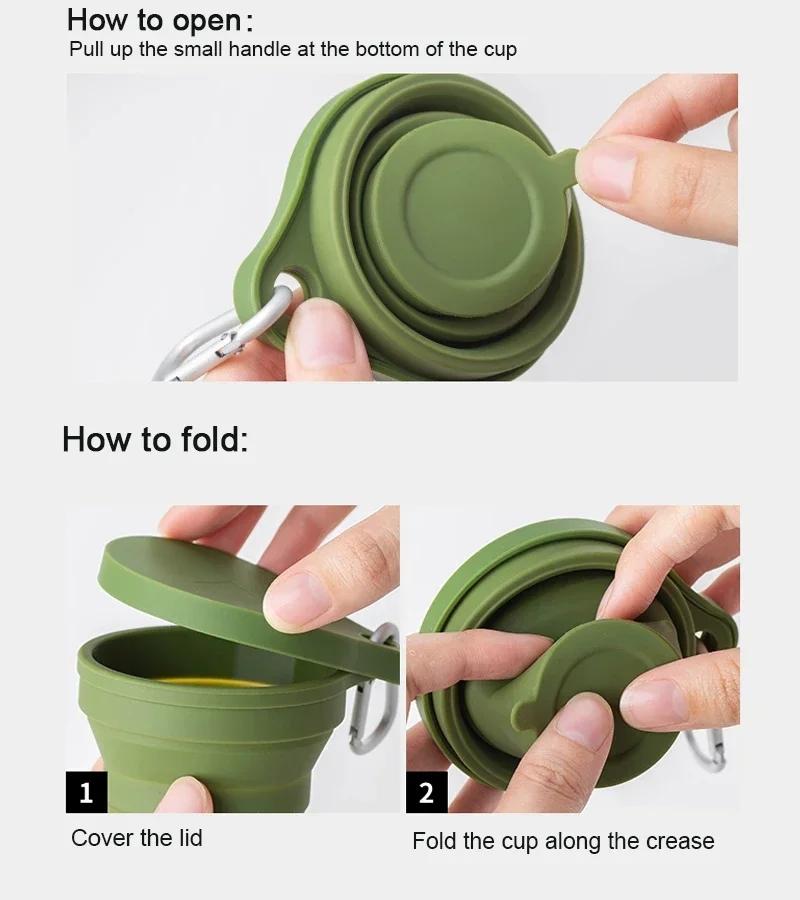 How to open:
Pull up the small handle at the bottom of the cup

How to fold:

1

Cover the lid

2

Fold the cup along the crease