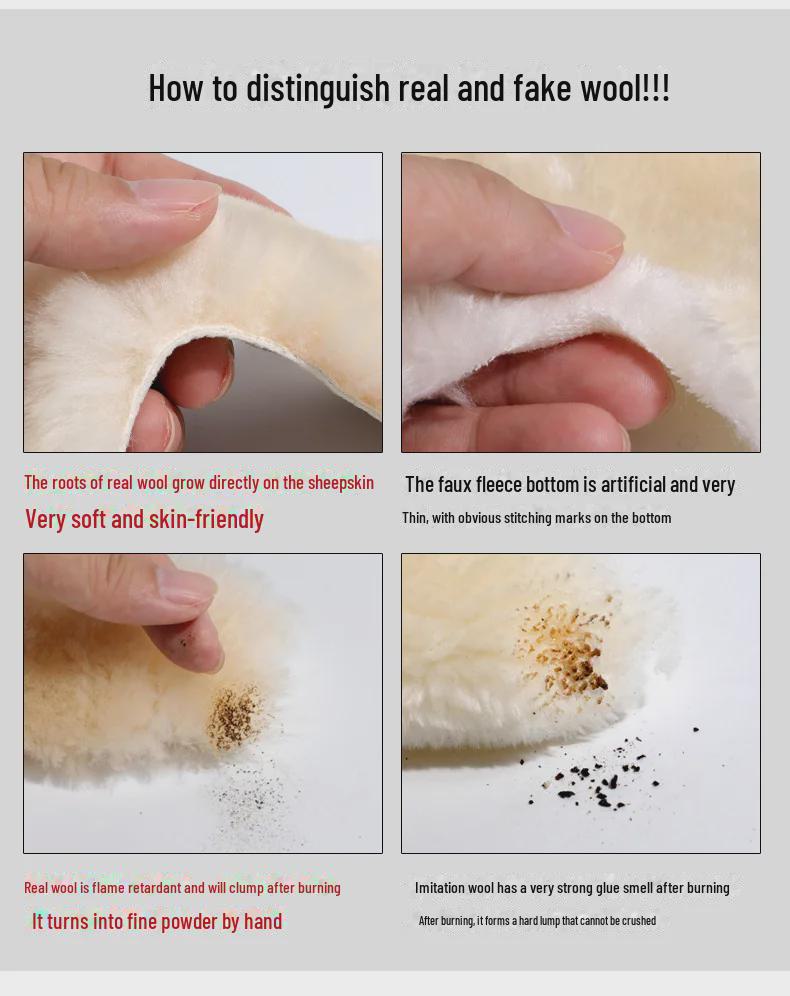 How to distinguish real and fake wool!!!

The roots of real wool grow directly on the sheepskin

Very soft and skin-friendly

The faux fleece bottom is artificial and very

Thin, with obvious stitching marks on the bottom

Real wool is flame retardant and will clump after burning

It turns into fine powder by hand

Imitation wool has a very strong glue smell after burning

After burning, it forms a hard lump that cannot be crushed