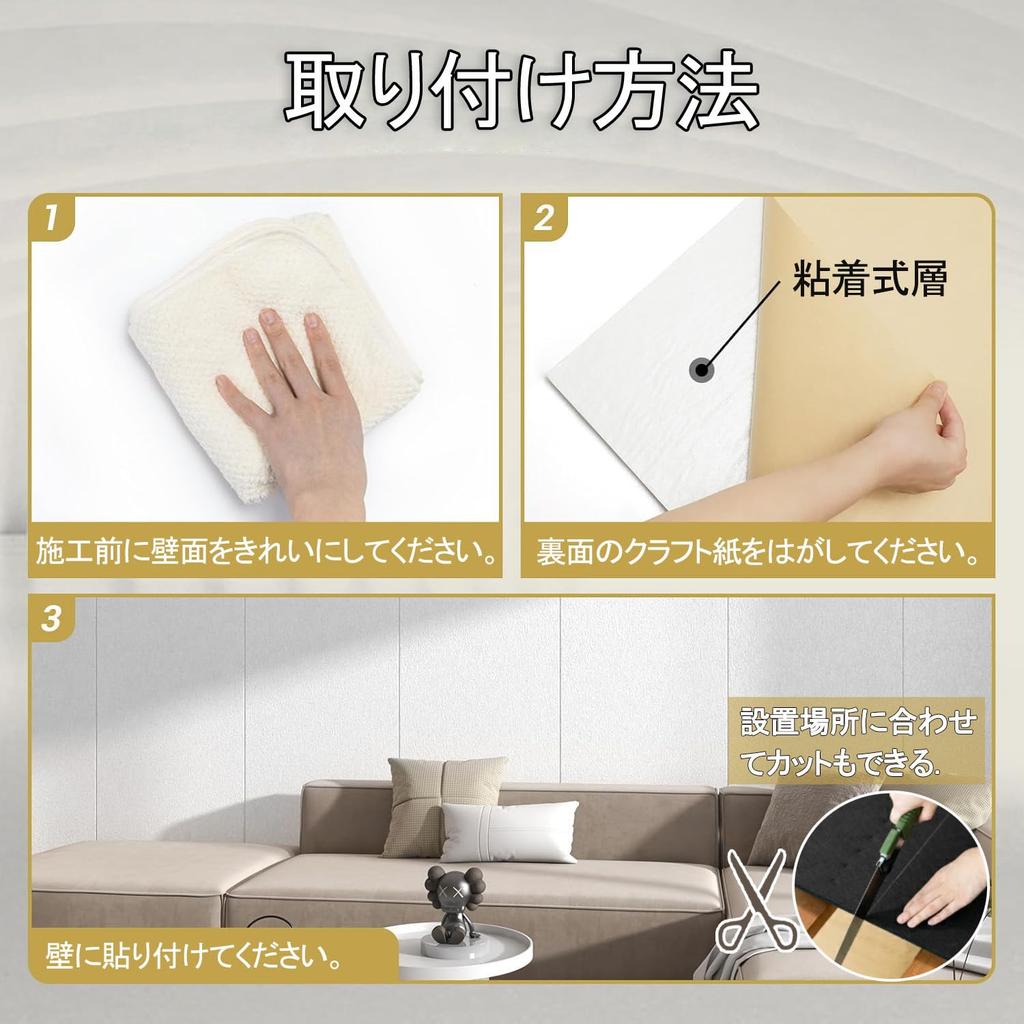 取り付け方法

1

施工前に壁面をきれいにしてください。

2

粘着式層

裏面のクラフト紙をはがしてください。

3

設置場所に合わせてカットもできる.

壁に貼り付けてください。