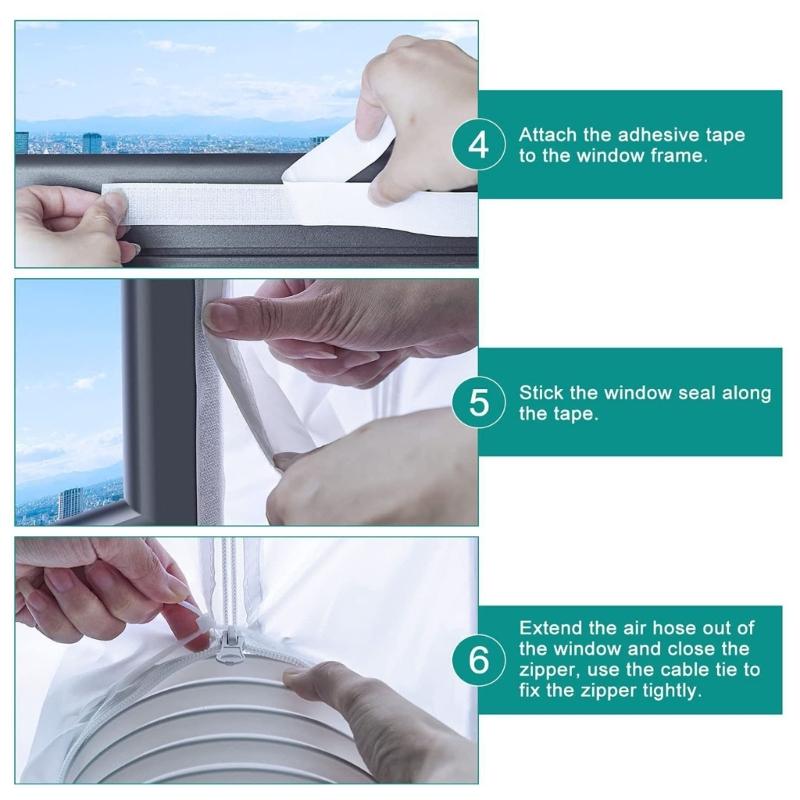 4 Attach the adhesive tape to the window frame.

5 Stick the window seal along the tape.

6 Extend the air hose out of the window and close the zipper, use the cable tie to fix the zipper tightly.